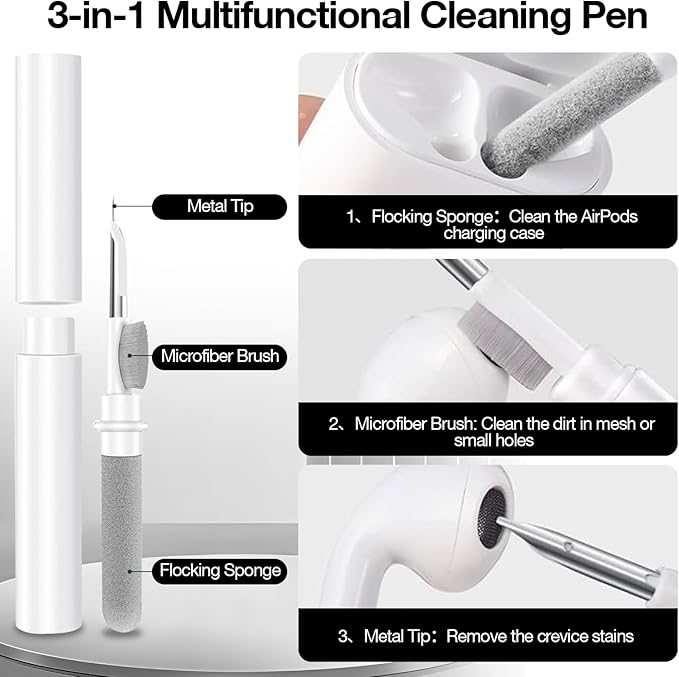 3-in-1 Multifunctional Cleaning Pen

Metal Tip

Microfiber Brush

Flocking Sponge

1、Flocking Sponge：Clean the AirPods charging case

2、Microfiber Brush: Clean the dirt in mesh or small holes

3、Metal Tip：Remove the crevice stains