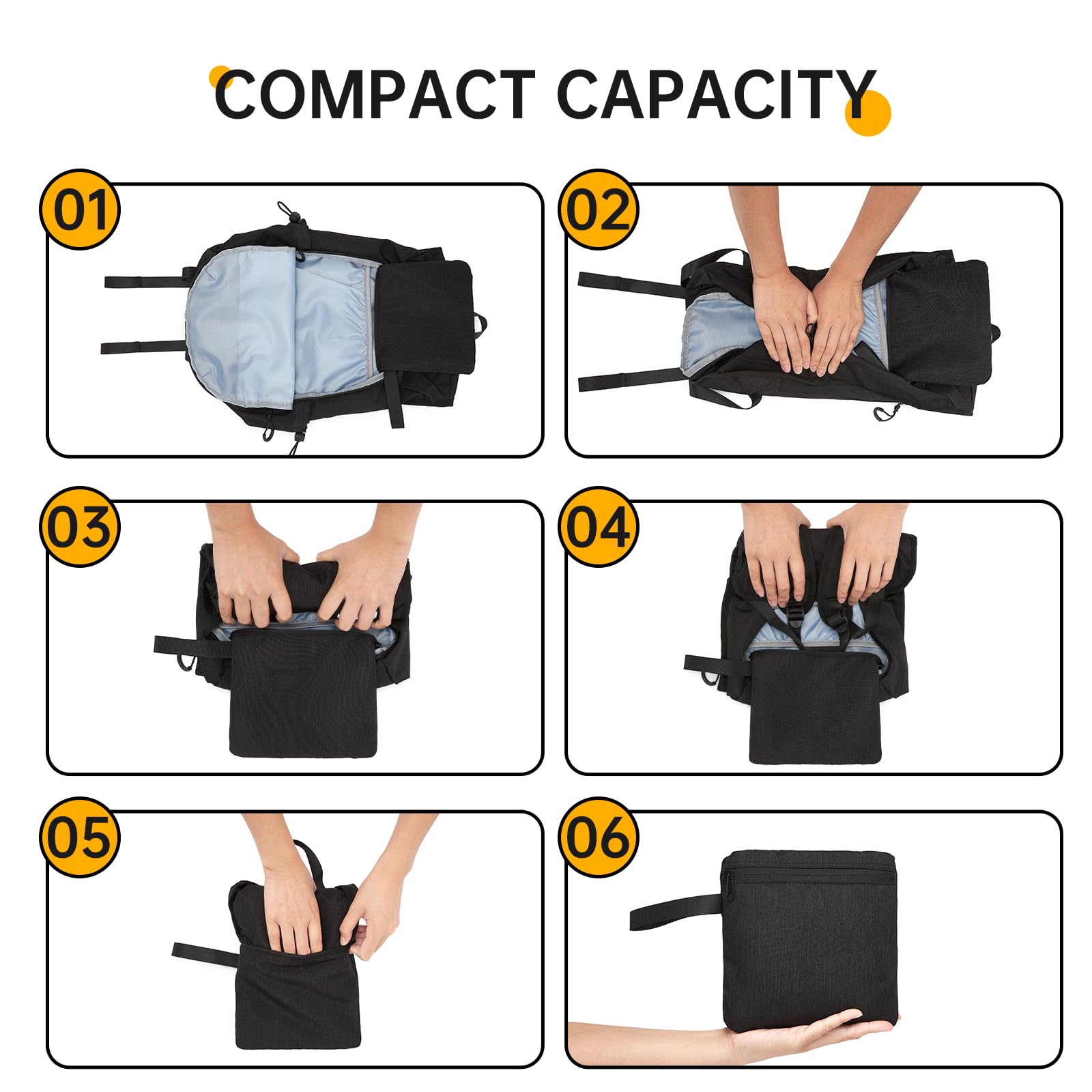 COMPACT CAPACITY

01

02

03

04

05

06