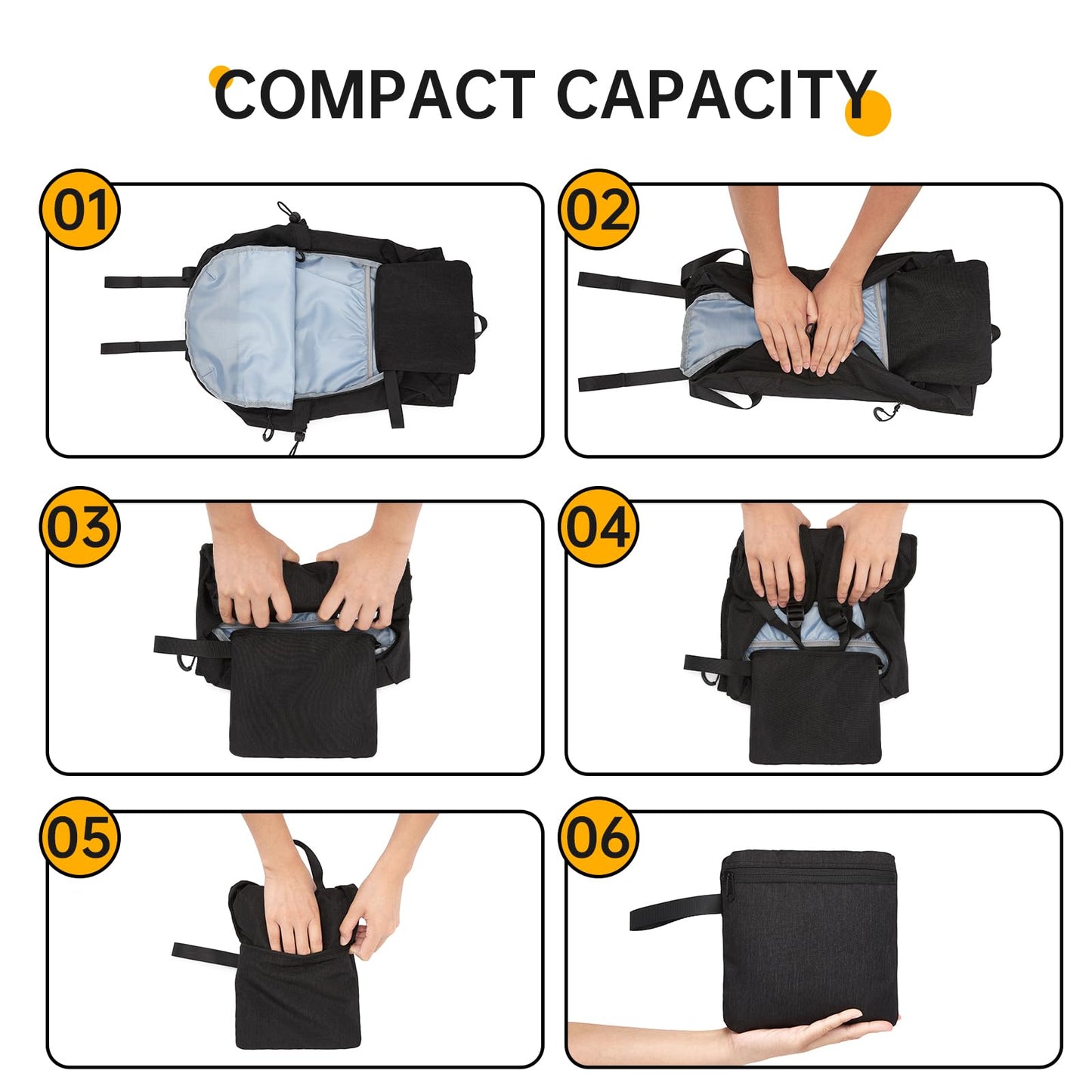 COMPACT CAPACITY

01

02

03

04

05

06