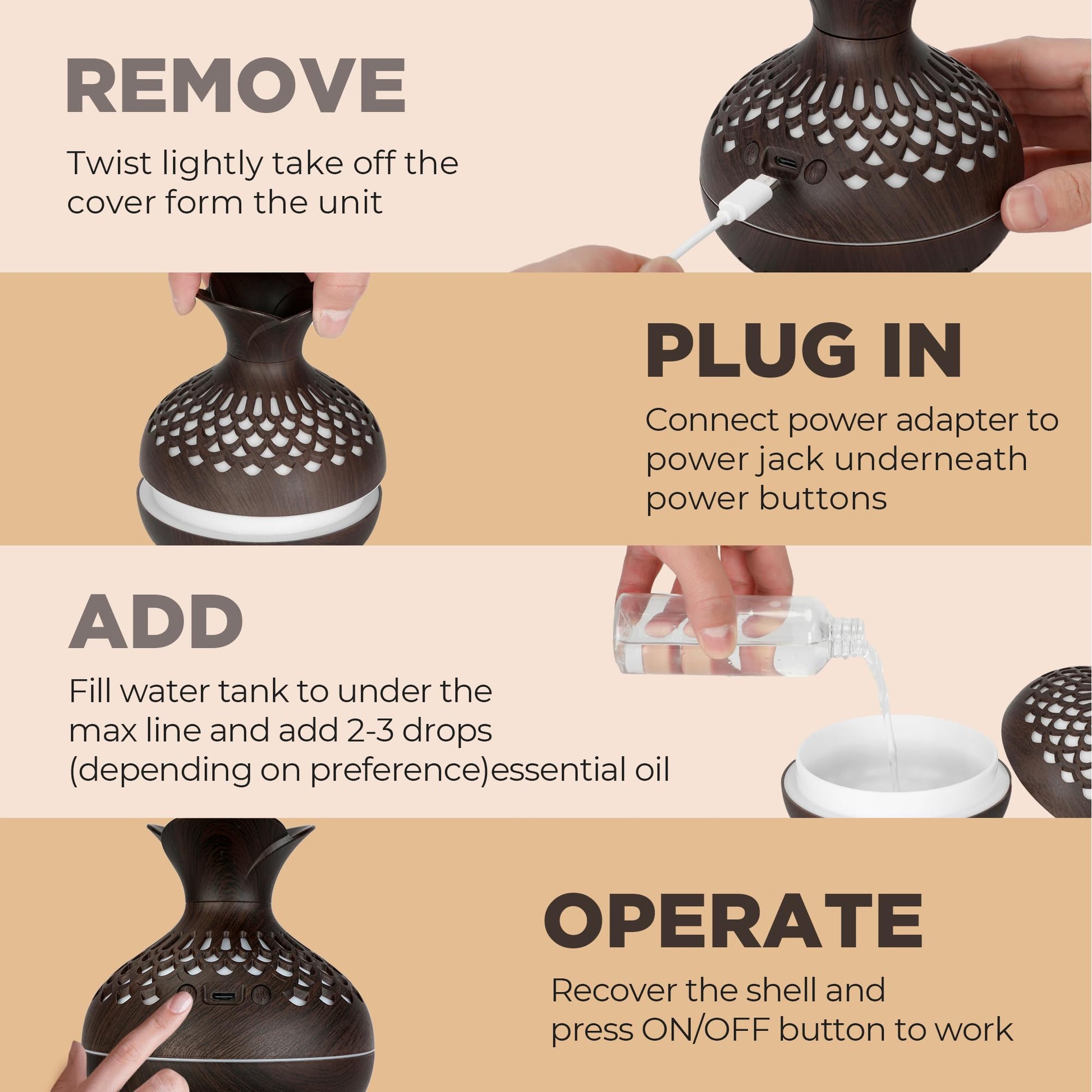 REMOVE

Twist lightly take off the cover form the unit

PLUG IN

Connect power adapter to power jack underneath power buttons

ADD

Fill water tank to under the max line and add 2-3 drops (depending on preference)essential oil

OPERATE

Recover the shell and press ON/OFF button to work