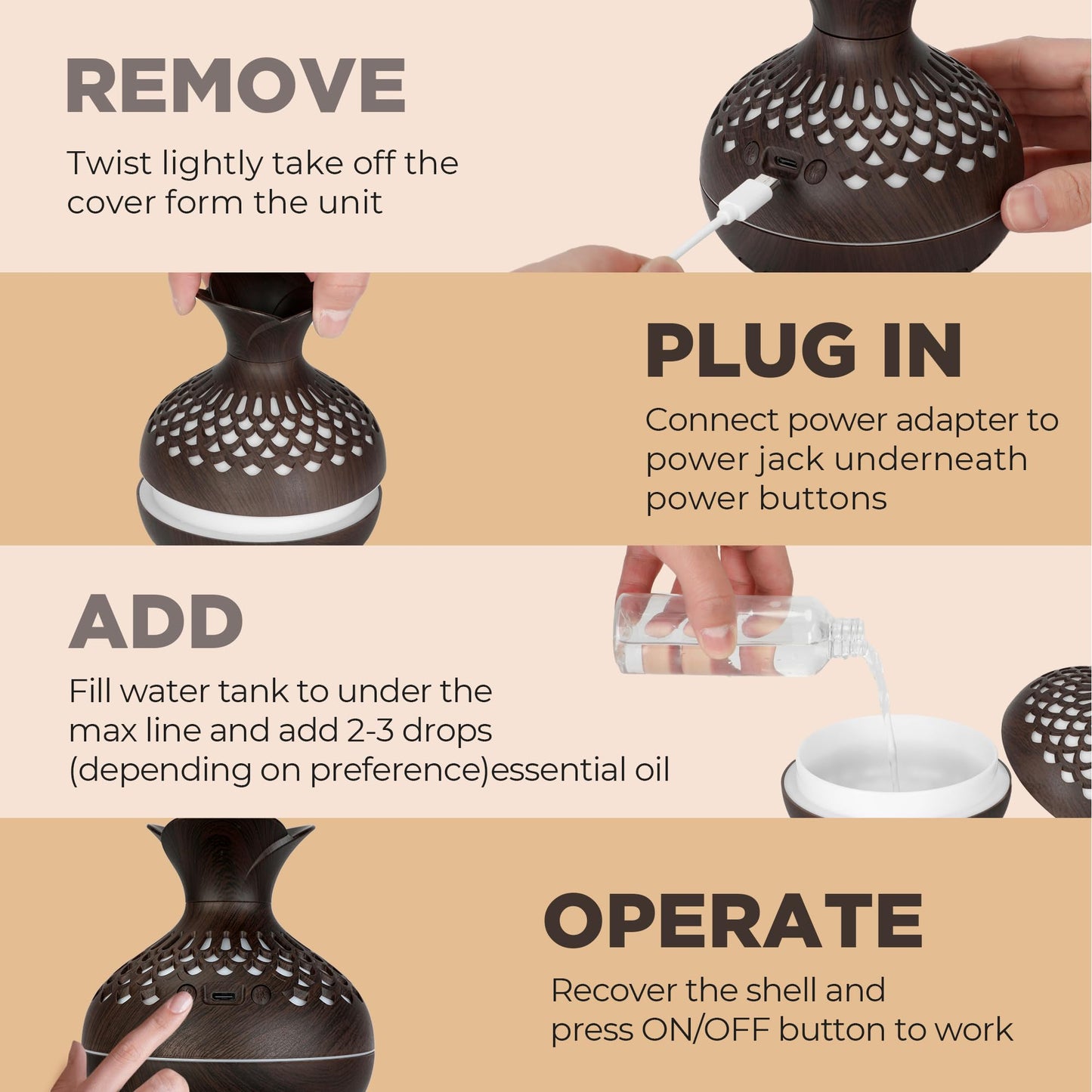 REMOVE

Twist lightly take off the cover form the unit

PLUG IN

Connect power adapter to power jack underneath power buttons

ADD

Fill water tank to under the max line and add 2-3 drops (depending on preference)essential oil

OPERATE

Recover the shell and press ON/OFF button to work