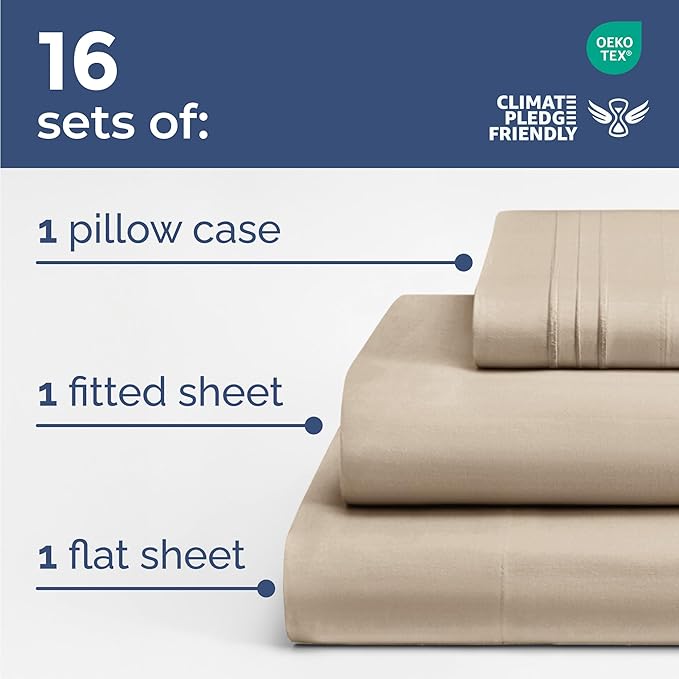 16
sets of:

OEKO TEX®

CLIMATE PLEDGE FRIENDLY

1 pillow case

1 fitted sheet

1 flat sheet