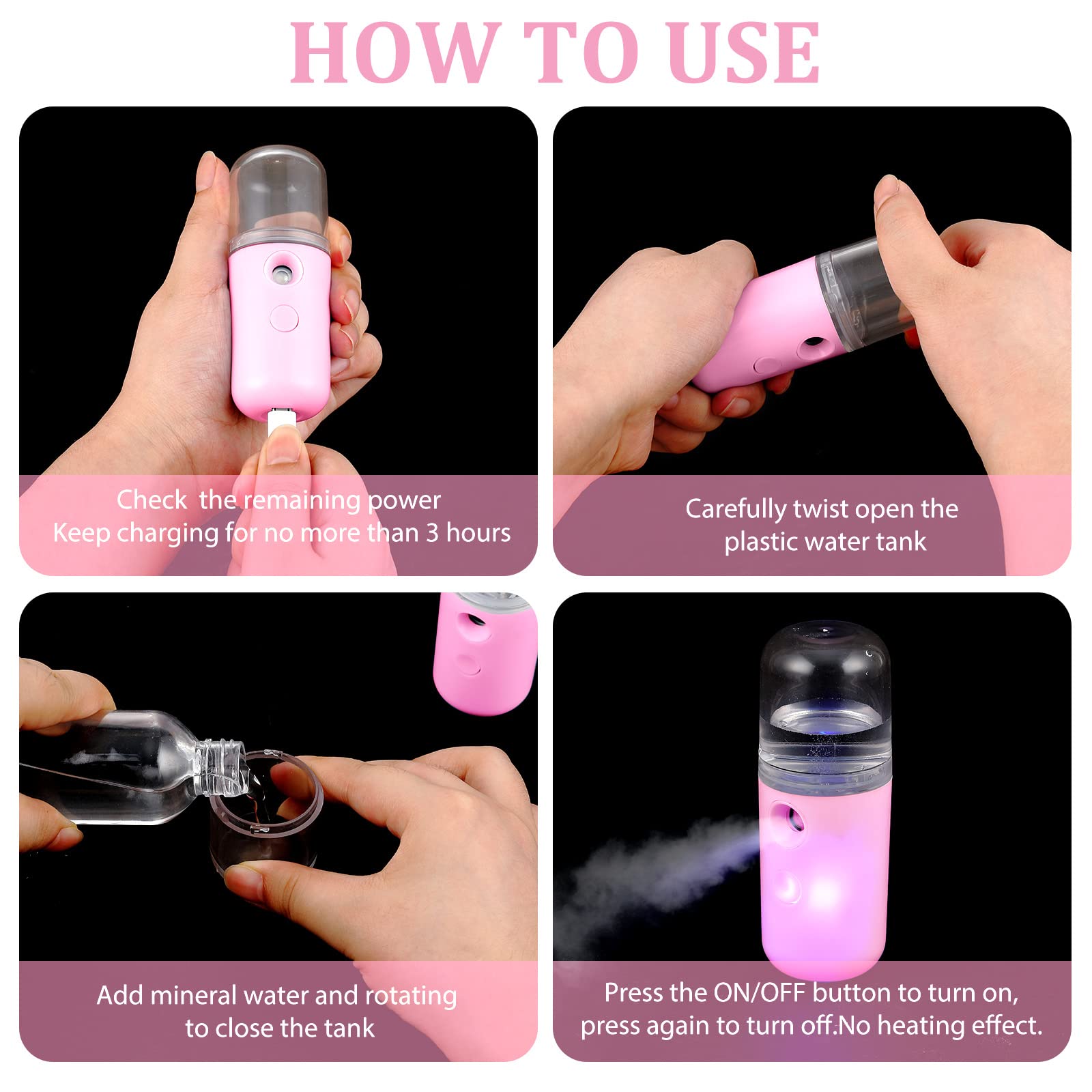 HOW TO USE

Check  the remaining power
Keep charging for no more than 3 hours

Carefully twist open the plastic water tank

Add mineral water and rotating to close the tank

Press the ON/OFF button to turn on, press again to turn off.No heating effect.