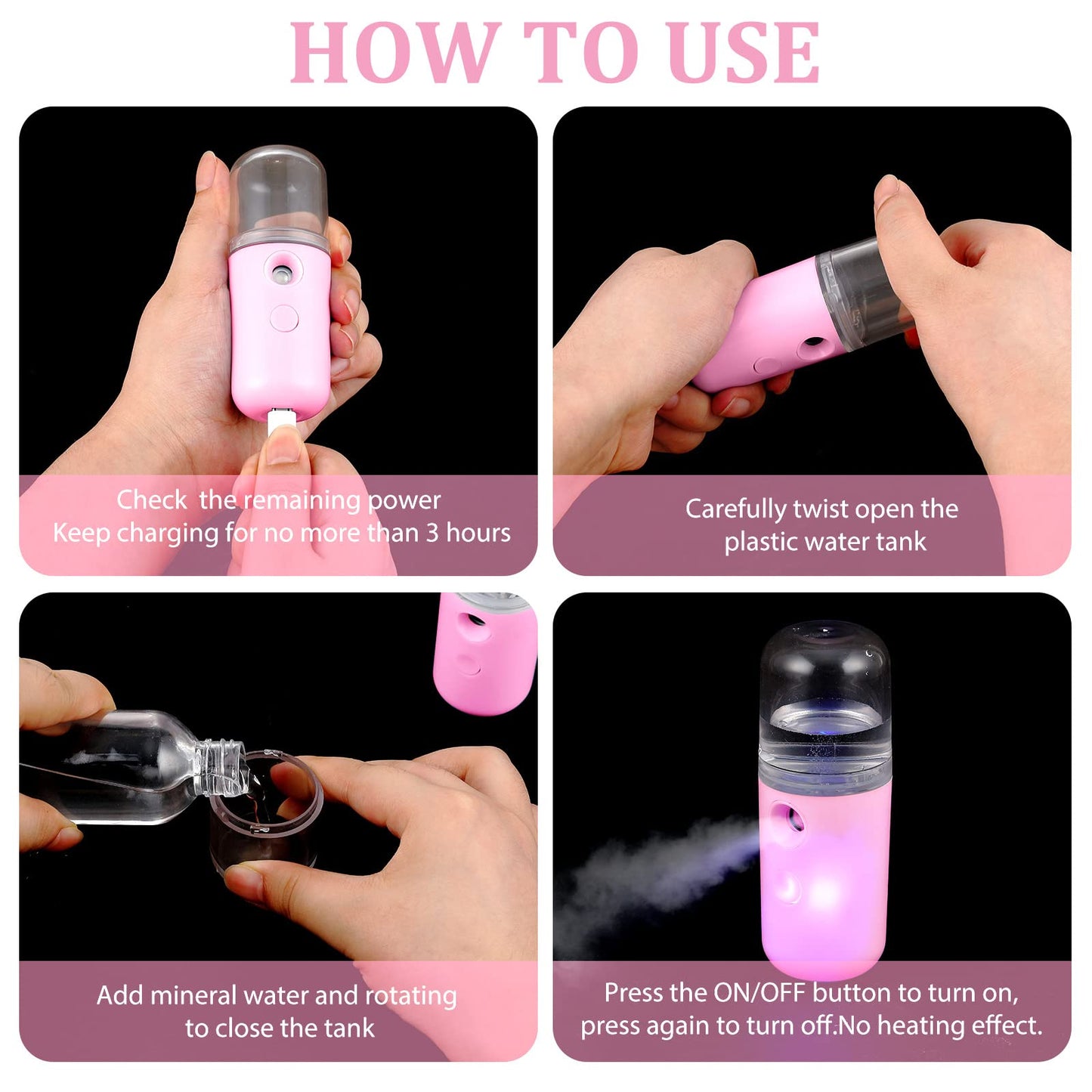 HOW TO USE

Check the remaining power
Keep charging for no more than 3 hours

Carefully twist open the plastic water tank

Add mineral water and rotating to close the tank

Press the ON/OFF button to turn on, press again to turn off.No heating effect.