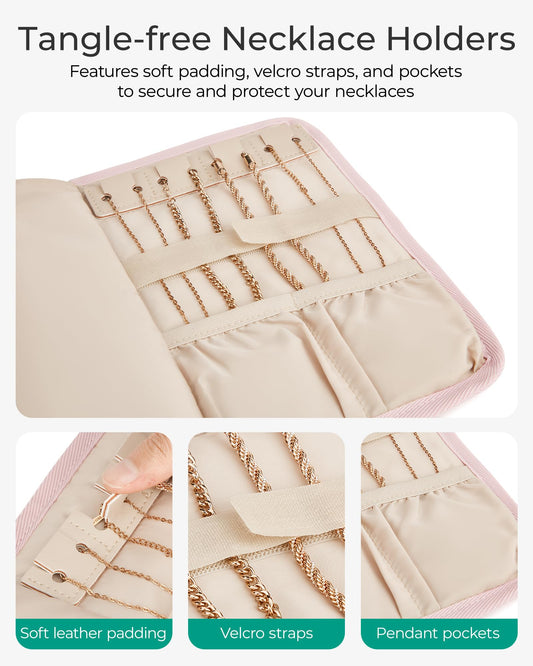 Tangle-free Necklace Holders

Features soft padding, velcro straps, and pockets to secure and protect your necklaces

Soft leather padding

Velcro straps

Pendant pockets