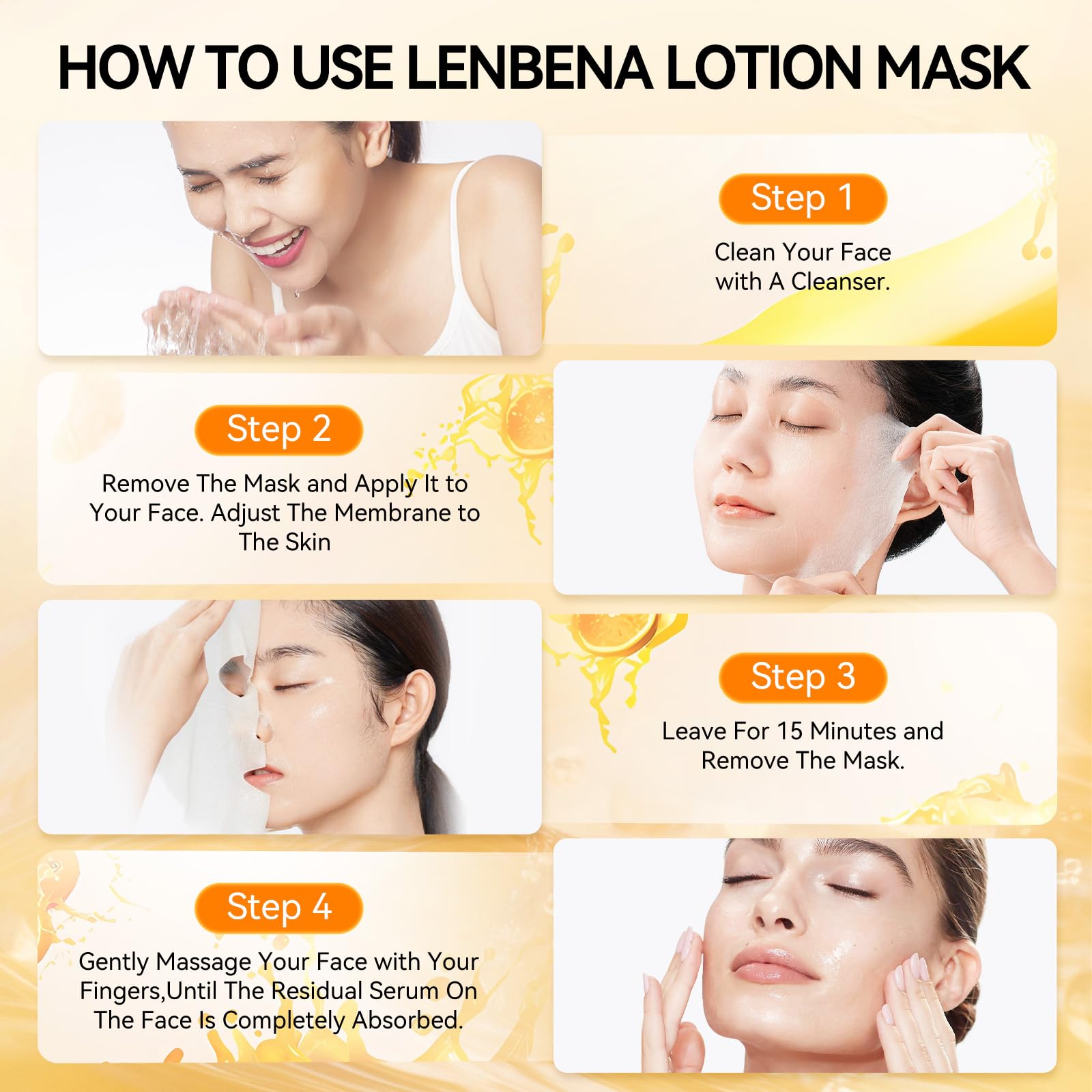 HOW TO USE LENBENA LOTION MASK

Step 1

Clean Your Face with A Cleanser.

Step 2

Remove The Mask and Apply It to Your Face. Adjust The Membrane to The Skin

Step 3

Leave For 15 Minutes and Remove The Mask.

Step 4

Gently Massage Your Face with Your Fingers,Until The Residual Serum On The Face Is Completely Absorbed.