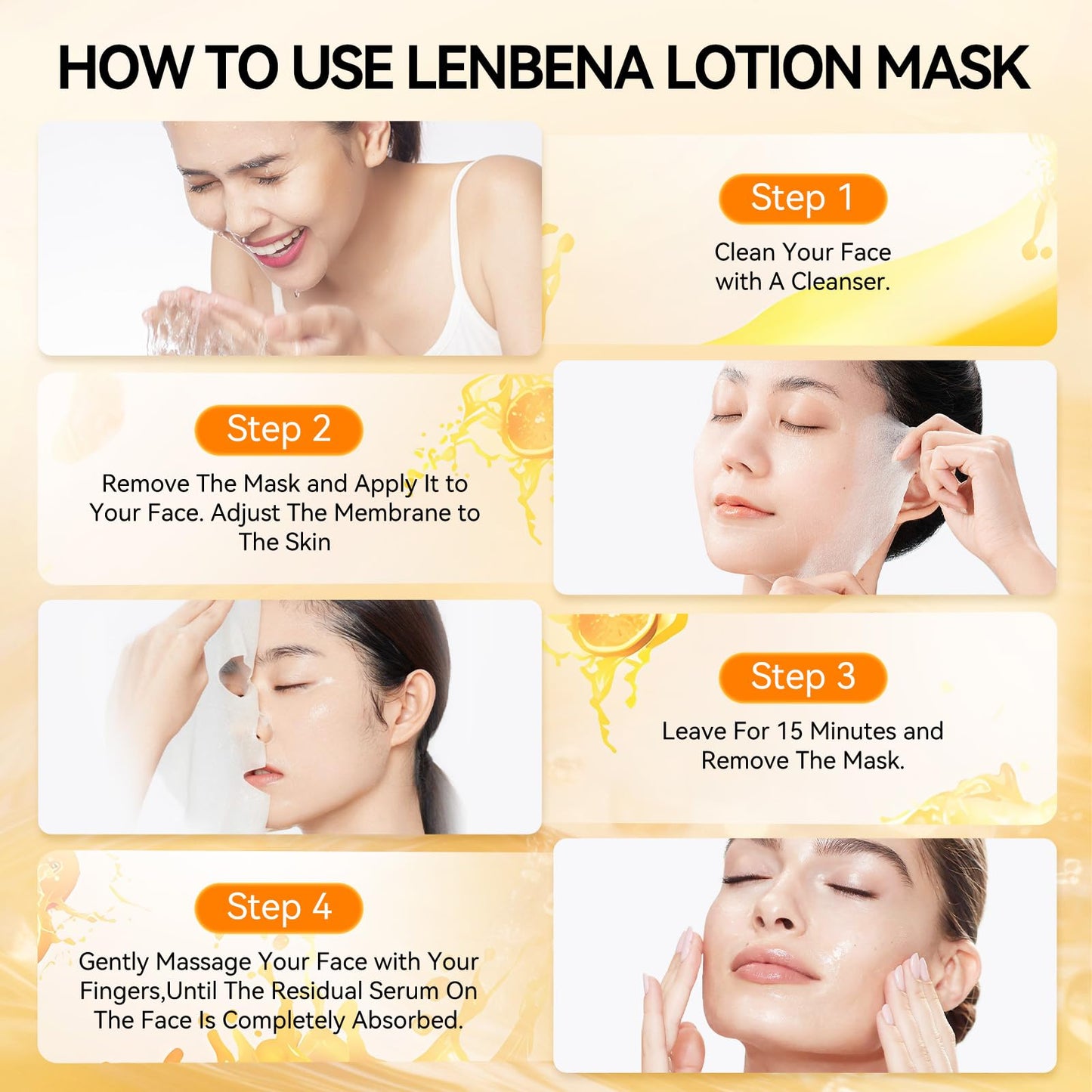 HOW TO USE LENBENA LOTION MASK

Step 1

Clean Your Face with A Cleanser.

Step 2

Remove The Mask and Apply It to Your Face. Adjust The Membrane to The Skin

Step 3

Leave For 15 Minutes and Remove The Mask.

Step 4

Gently Massage Your Face with Your Fingers,Until The Residual Serum On The Face Is Completely Absorbed.