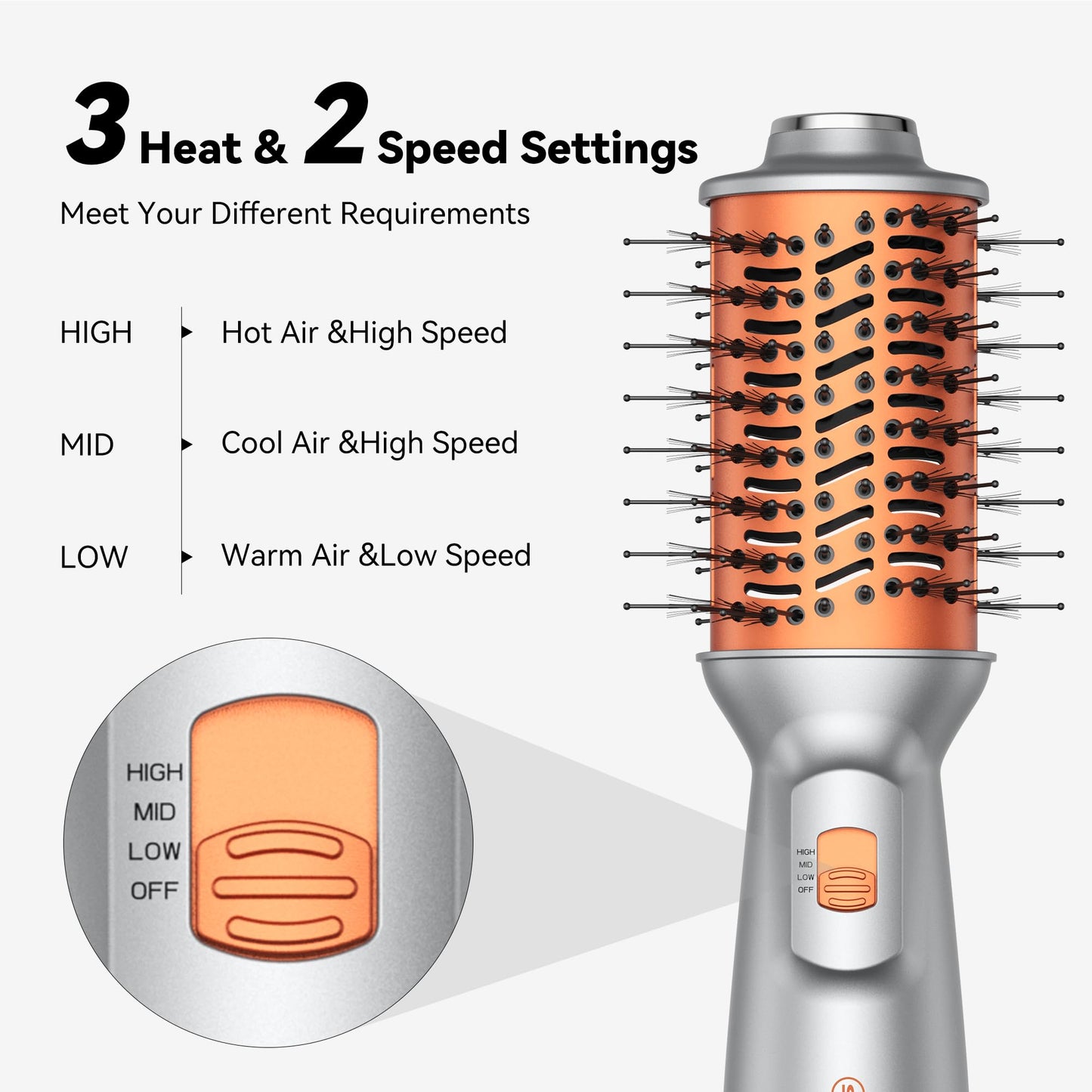 3 Heat & 2 Speed Settings

Meet Your Different Requirements

HIGH ▸ Hot Air &High Speed

MID ▸ Cool Air &High Speed

LOW ▸ Warm Air &Low Speed

HIGH
MID
LOW
OFF

HIGH
MID
LOW
OFF