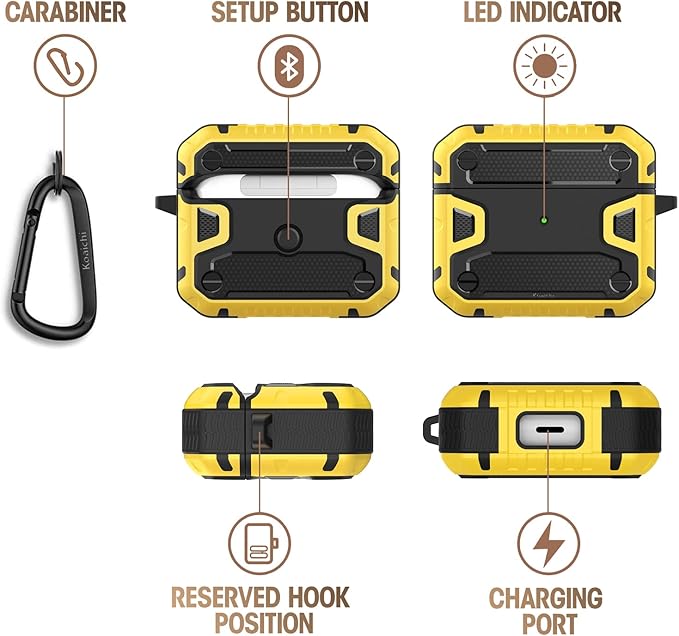 CARABINER

SETUP BUTTON

LED INDICATOR

Koaichi

Koaichi

RESERVED HOOK POSITION

CHARGING PORT