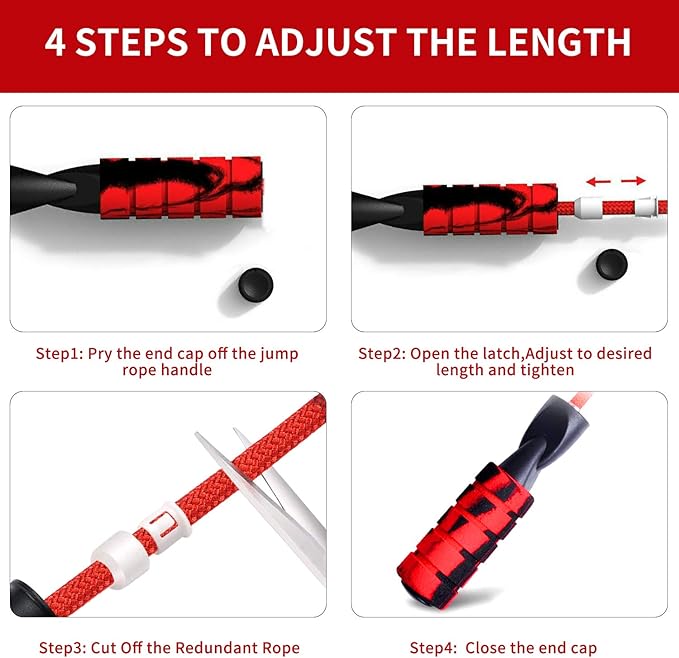 4 STEPS TO ADJUST THE LENGTH

Step1: Pry the end cap off the jump rope handle

Step2: Open the latch,Adjust to desired length and tighten

Step3: Cut Off the Redundant Rope

Step4: Close the end cap