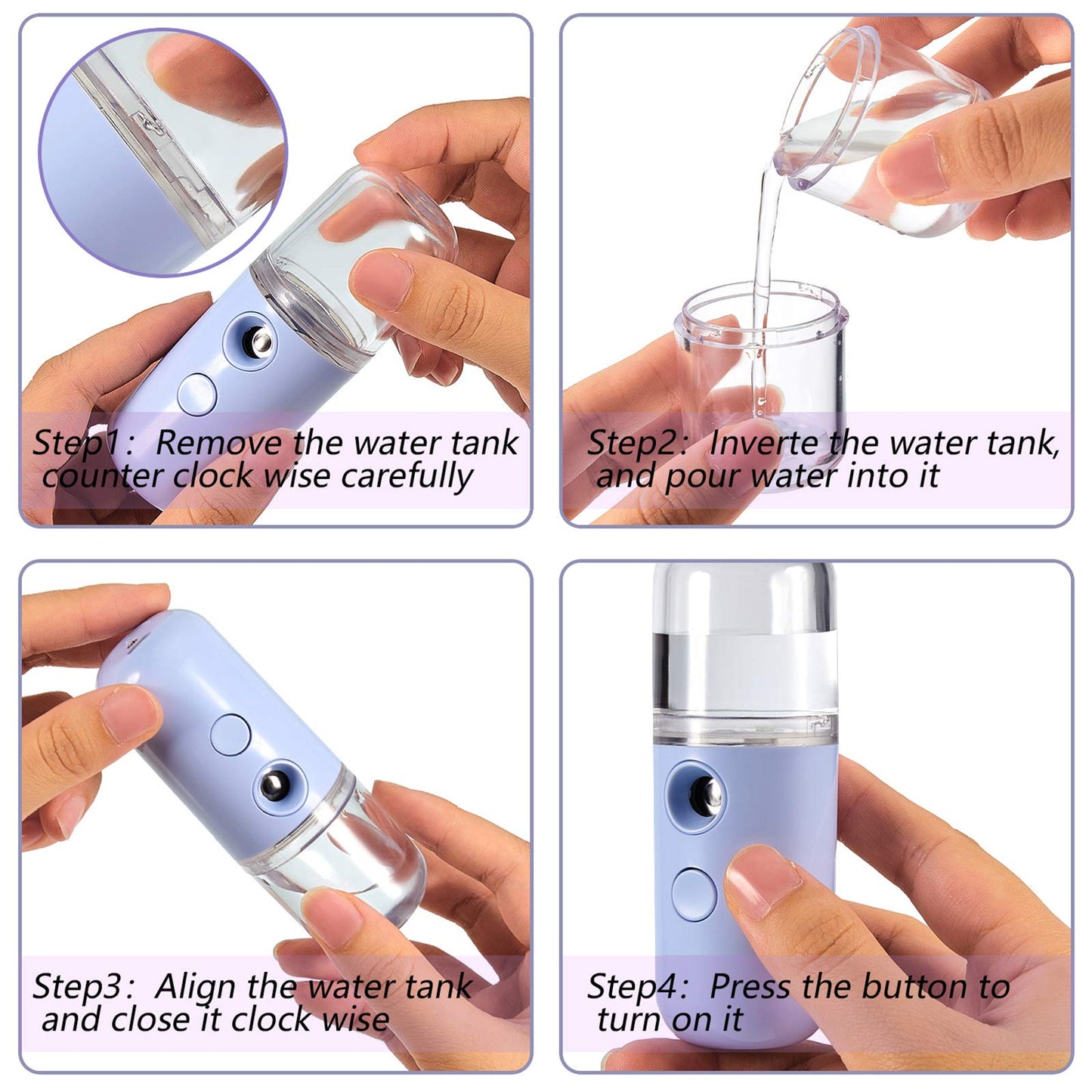 Step1: Remove the water tank counter clock wise carefully

Step2: Inverte the water tank, and pour water into it

Step3: Align the water tank and close it clock wise

Step4: Press the button to turn on it