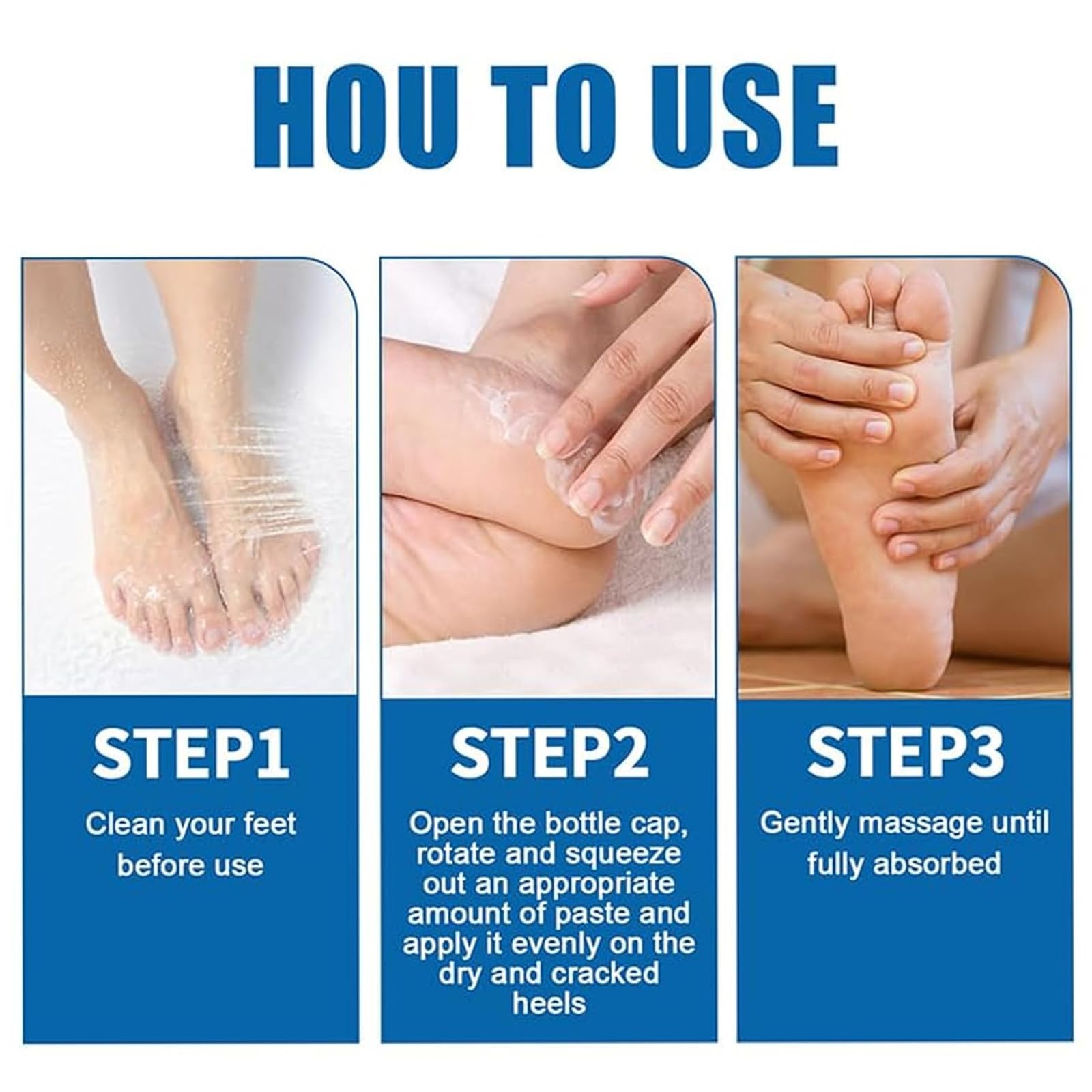 HOU TO USE

STEP1

Clean your feet before use

STEP2

Open the bottle cap, rotate and squeeze out an appropriate amount of paste and apply it evenly on the dry and cracked heels

STEP3

Gently massage until fully absorbed