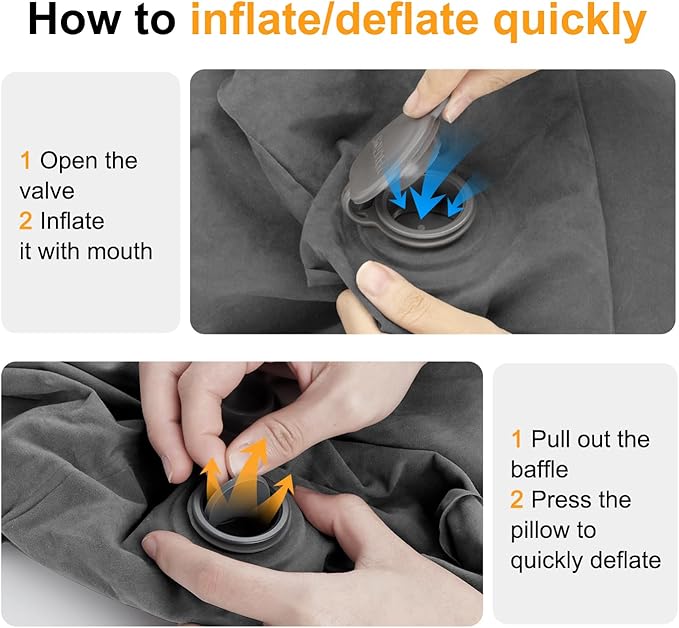 How to inflate/deflate quickly

1 Open the valve
2 Inflate it with mouth

1 Pull out the baffle
2 Press the pillow to quickly deflate