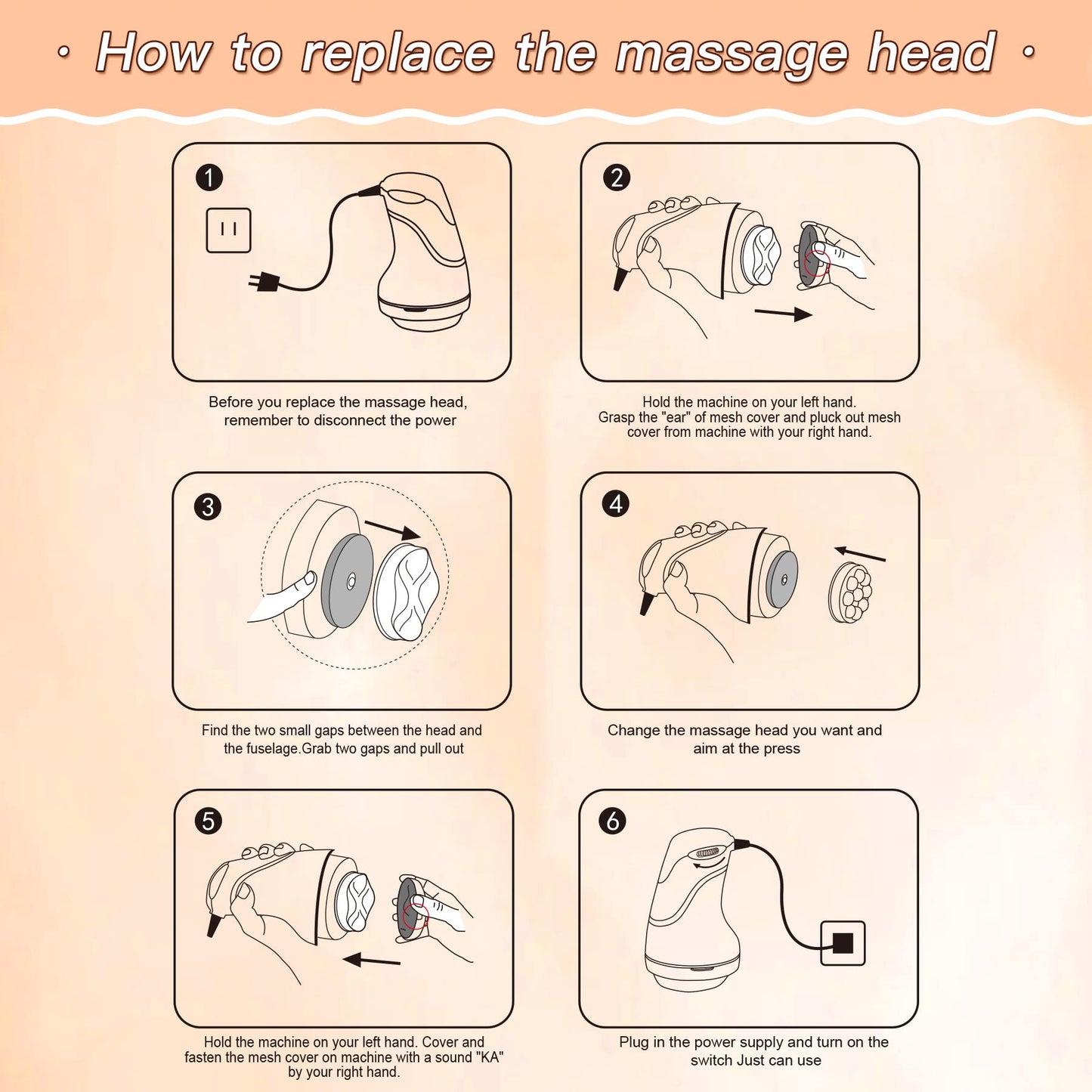 · How to replace the massage head ·

1

Before you replace the massage head, remember to disconnect the power

2

Hold the machine on your left hand. Grasp the "ear" of mesh cover and pluck out mesh cover from machine with your right hand.

3

Find the two small gaps between the head and the fuselage.Grab two gaps and pull out

4

Change the massage head you want and aim at the press

5

Hold the machine on your left hand. Cover and fasten the mesh cover on machine with a sound "KA" by your right hand.

6

Plug in the power supply and turn on the switch Just can use