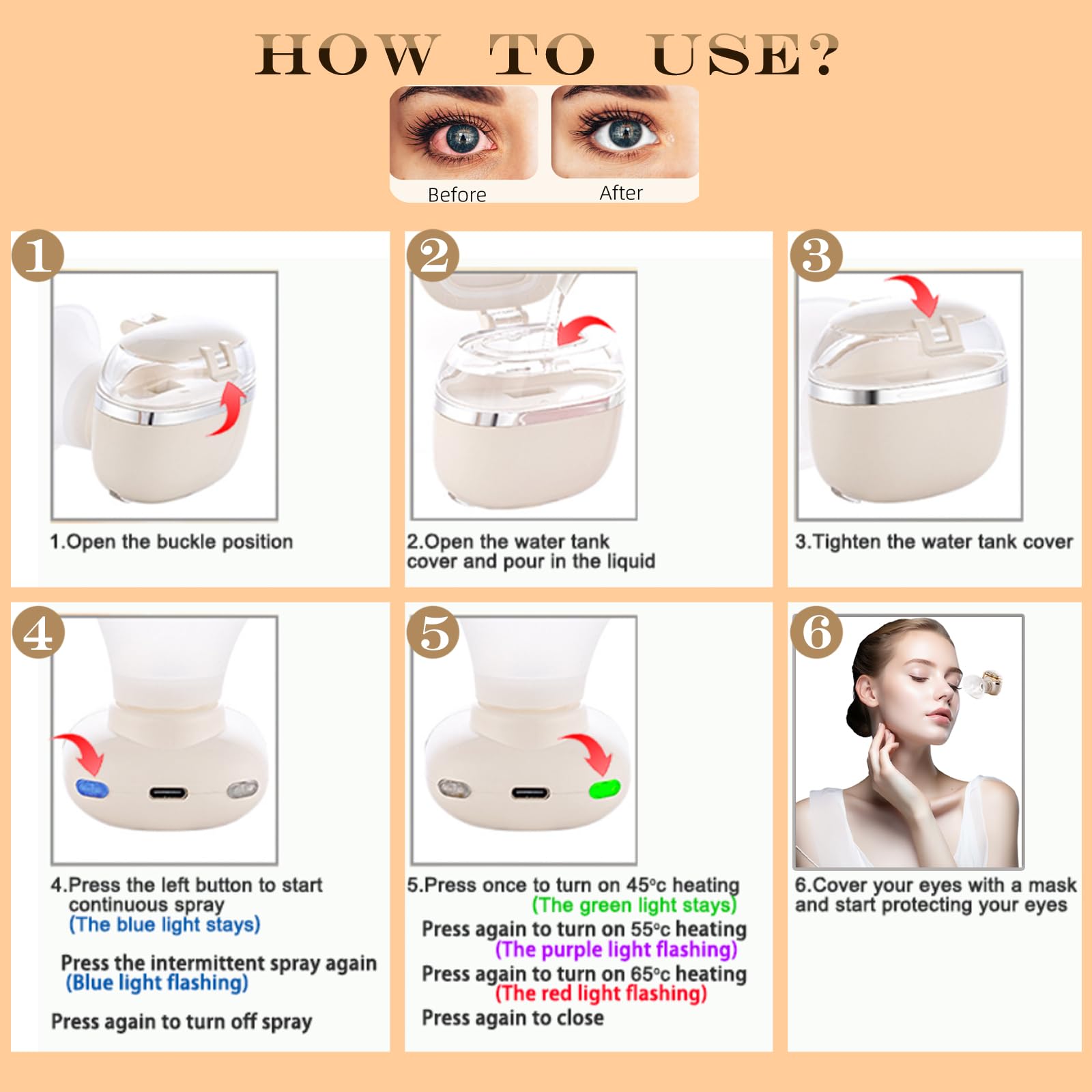 HOW TO USE?

Before
After

1
1.Open the buckle position

2
2.Open the water tank cover and pour in the liquid

3
3.Tighten the water tank cover

4
4.Press the left button to start continuous spray
(The blue light stays)

Press the intermittent spray again
(Blue light flashing)

Press again to turn off spray

5
5.Press once to turn on 45°c heating
(The green light stays)
Press again to turn on 55°c heating
(The purple light flashing)
Press again to turn on 65°c heating
(The red light flashing)
Press again to close

6
6.Cover your eyes with a mask and start protecting your eyes