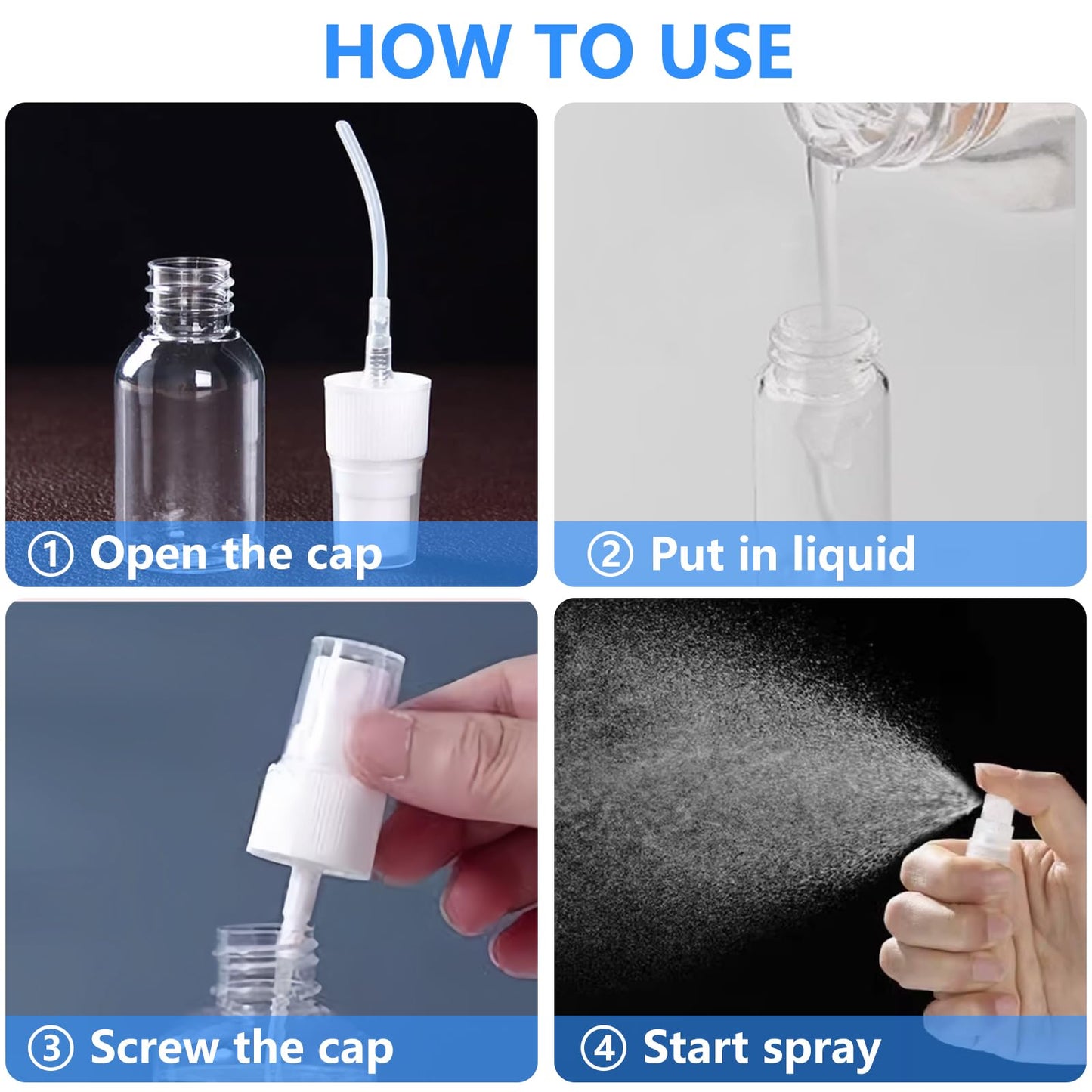 HOW TO USE

① Open the cap

② Put in liquid

③ Screw the cap

④ Start spray