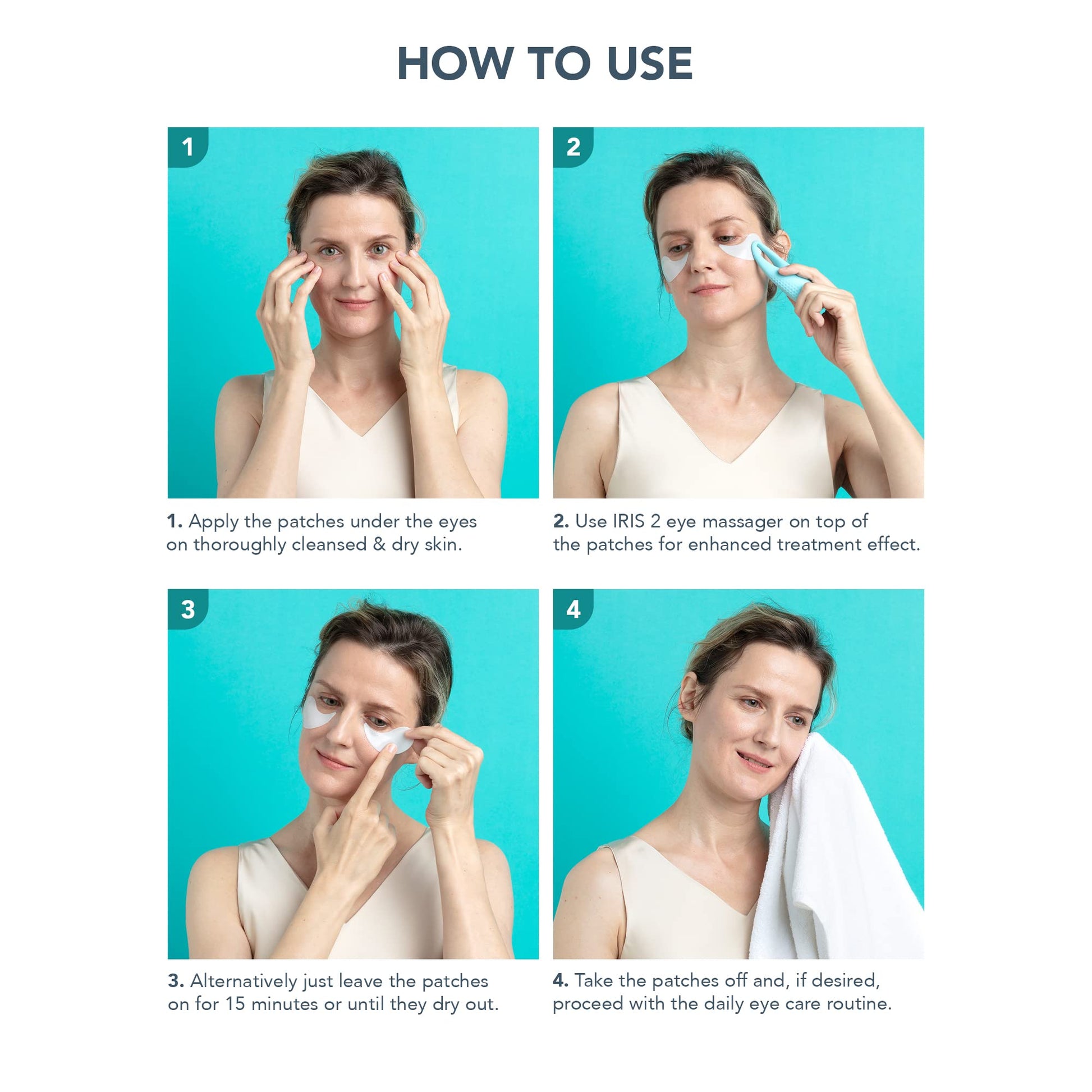 HOW TO USE

1

1. Apply the patches under the eyes on thoroughly cleansed & dry skin.

2

2. Use IRIS 2 eye massager on top of the patches for enhanced treatment effect.

3

3. Alternatively just leave the patches on for 15 minutes or until they dry out.

4

4. Take the patches off and, if desired, proceed with the daily eye care routine.