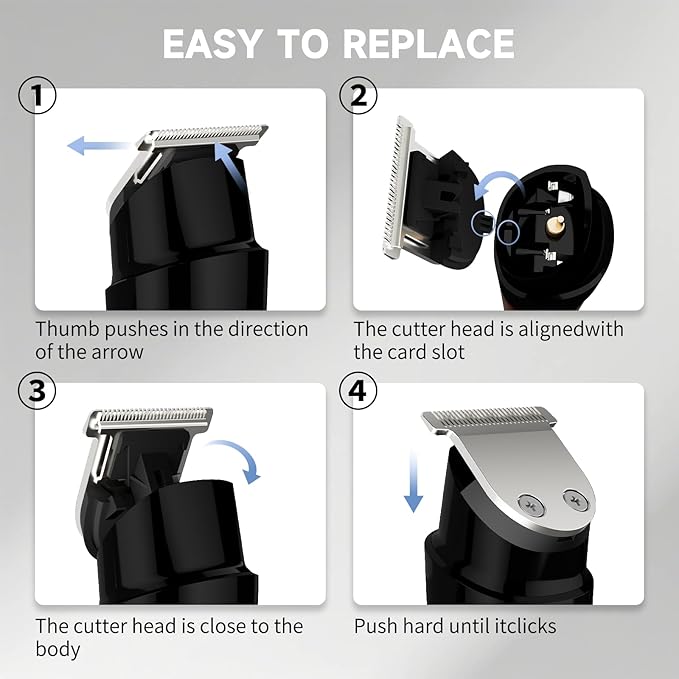 EASY TO REPLACE

1

Thumb pushes in the direction of the arrow

2

The cutter head is alignedwith the card slot

3

The cutter head is close to the body

4

Push hard until itclicks