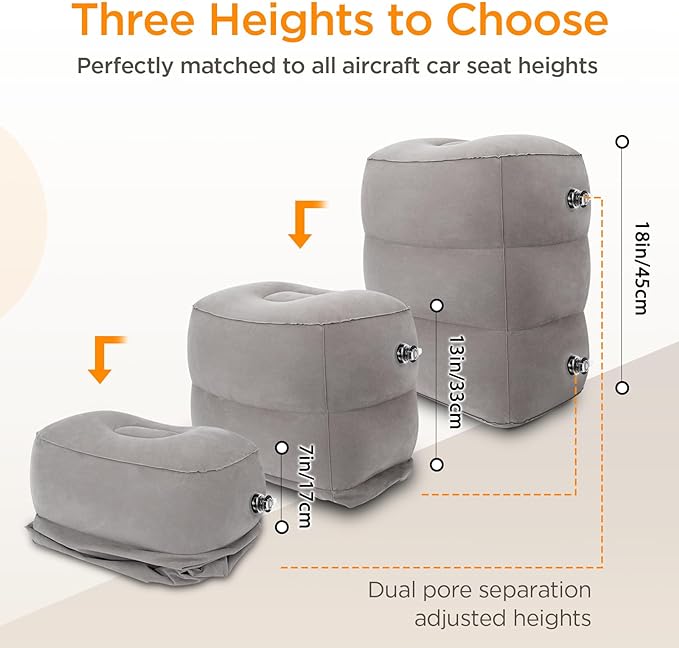 Three Heights to Choose

Perfectly matched to all aircraft car seat heights

18in/45cm

13in/33cm

7in/17cm

Dual pore separation adjusted heights