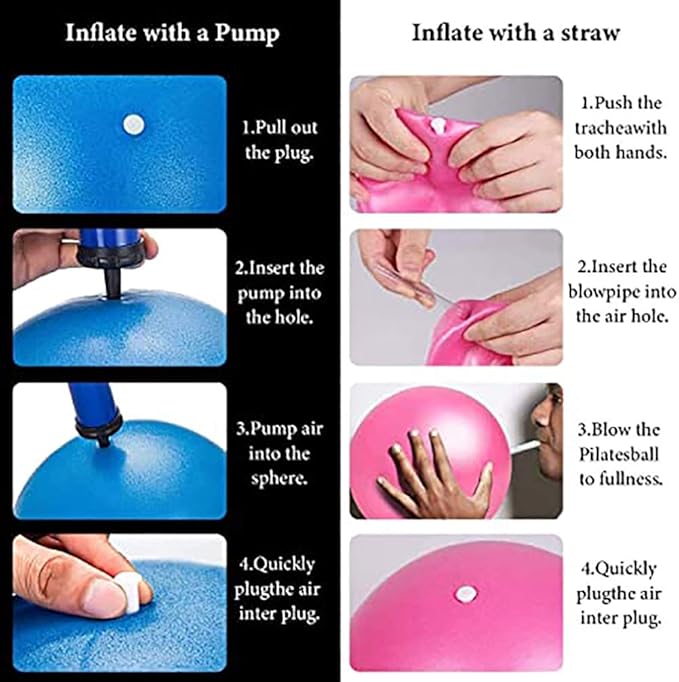 Inflate with a Pump

1.Pull out the plug.

2.Insert the pump into the hole.

3.Pump air into the sphere.

4.Quickly plugthe air inter plug.

Inflate with a straw

1.Push the tracheawith both hands.

2.Insert the blowpipe into the air hole.

3.Blow the Pilatesball to fullness.

4.Quickly plugthe air inter plug.