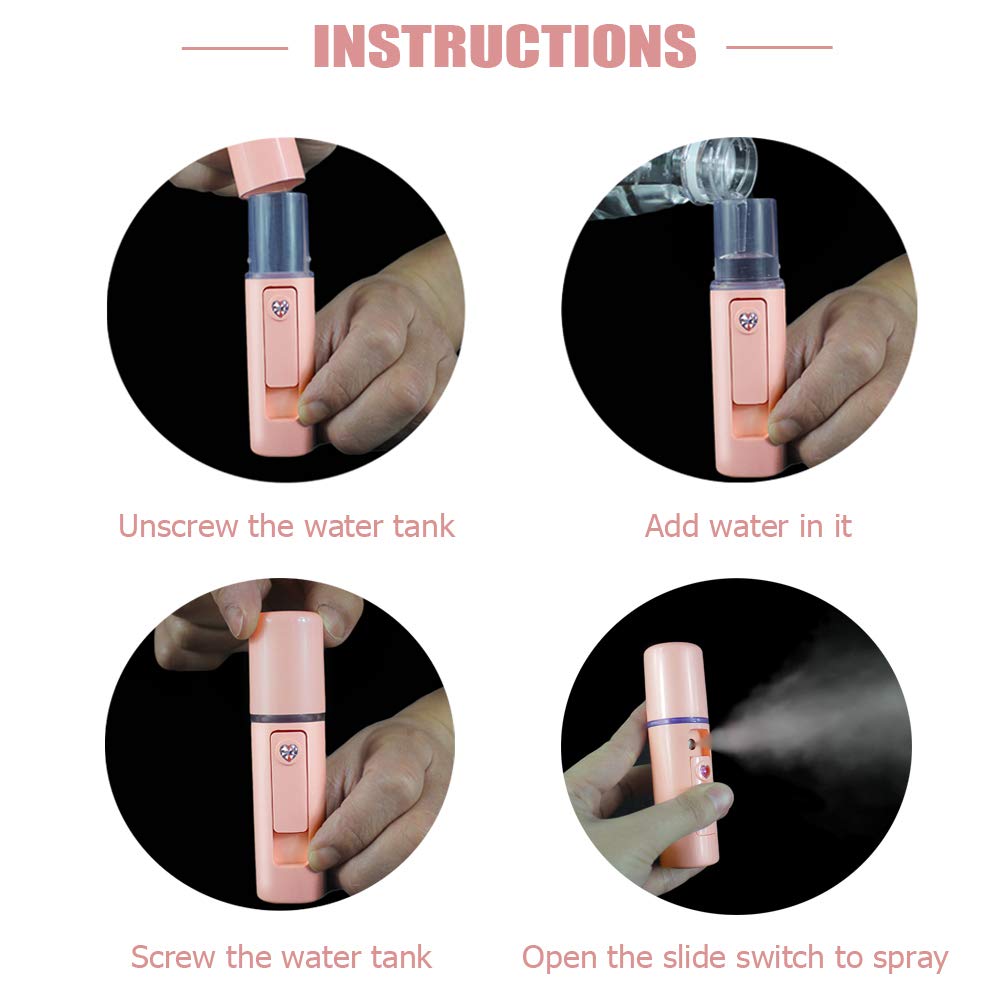 INSTRUCTIONS

Unscrew the water tank

Add water in it

Screw the water tank

Open the slide switch to spray