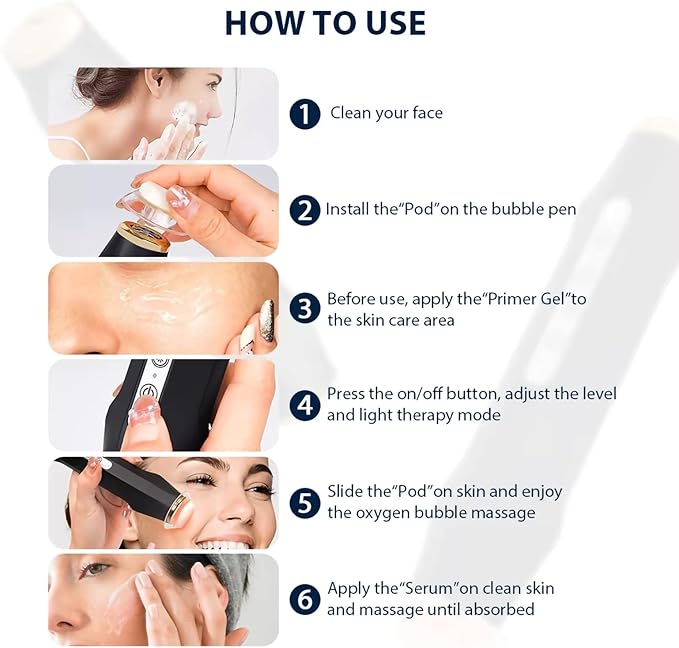 HOW TO USE

1 Clean your face

2 Install the"Pod"on the bubble pen

3 Before use, apply the"Primer Gel"to the skin care area

4 Press the on/off button, adjust the level and light therapy mode

5 Slide the"Pod"on skin and enjoy the oxygen bubble massage

6 Apply the"Serum"on clean skin and massage until absorbed