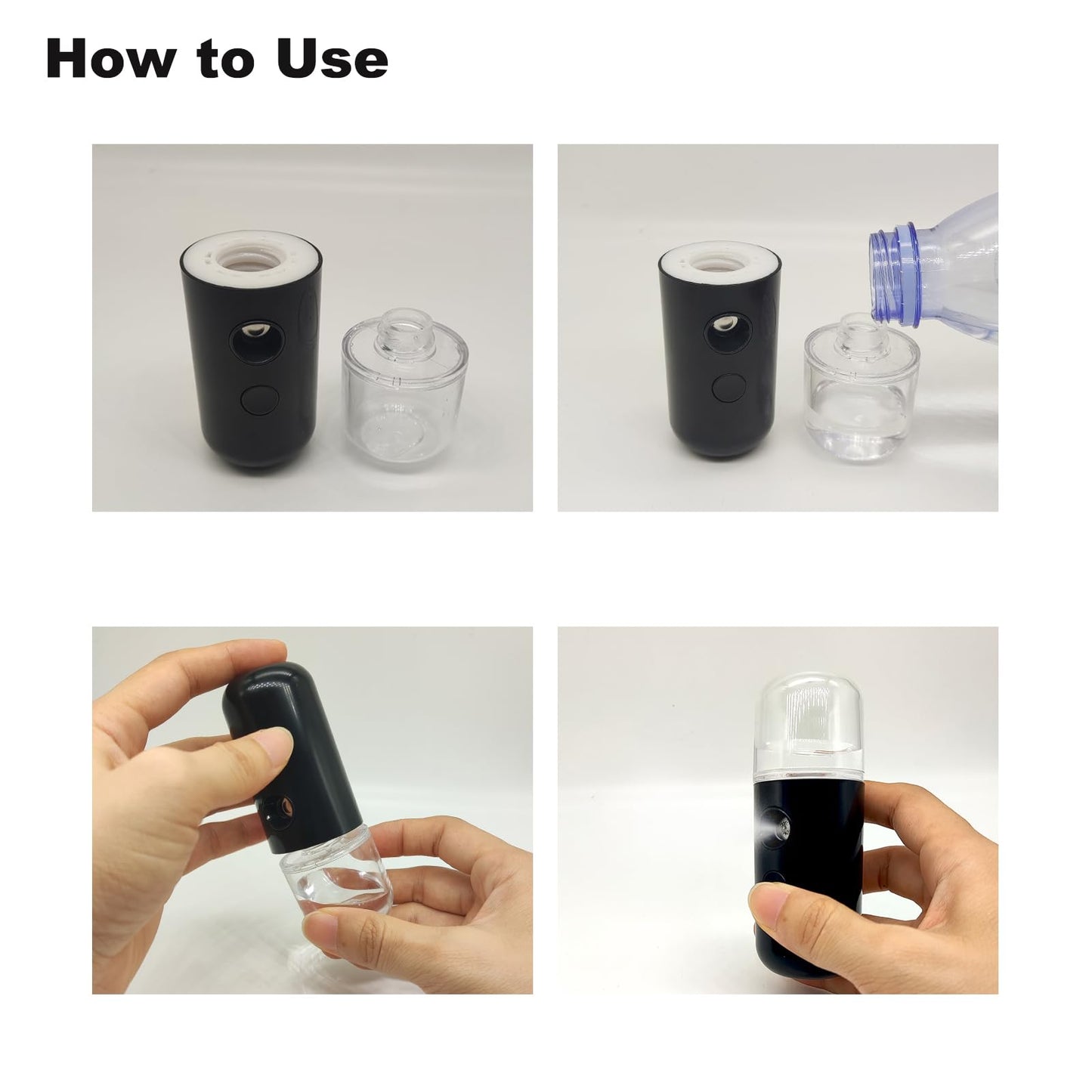 How to Use