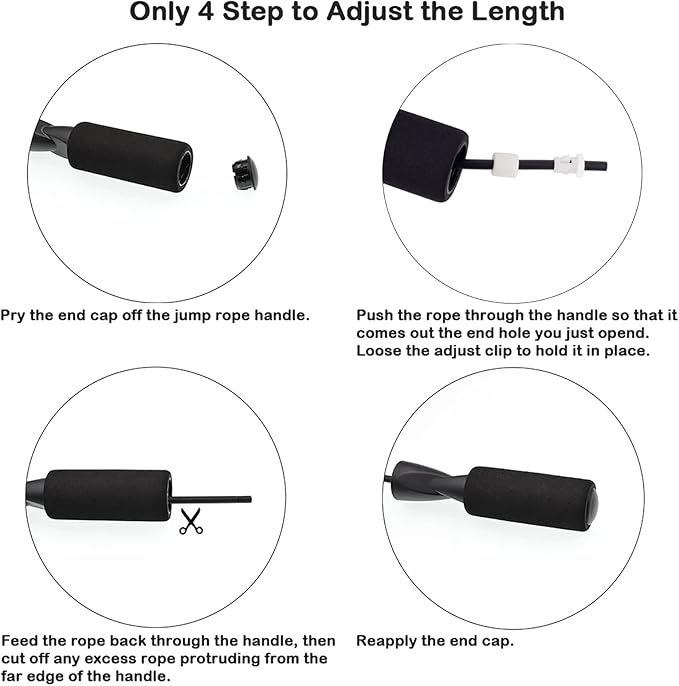 Only 4 Step to Adjust the Length

Pry the end cap off the jump rope handle.

Push the rope through the handle so that it comes out the end hole you just opend. Loose the adjust clip to hold it in place.

Feed the rope back through the handle, then cut off any excess rope protruding from the far edge of the handle.

Reapply the end cap.