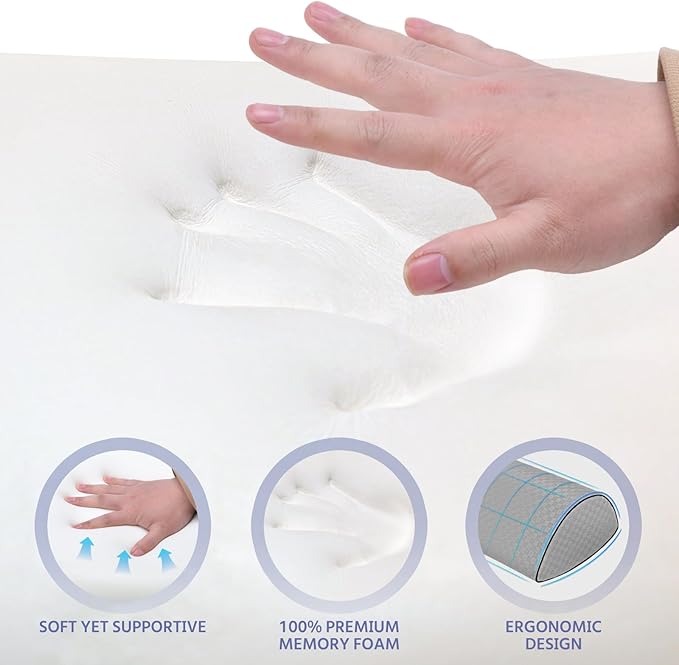 SOFT YET SUPPORTIVE

100% PREMIUM MEMORY FOAM

ERGONOMIC DESIGN