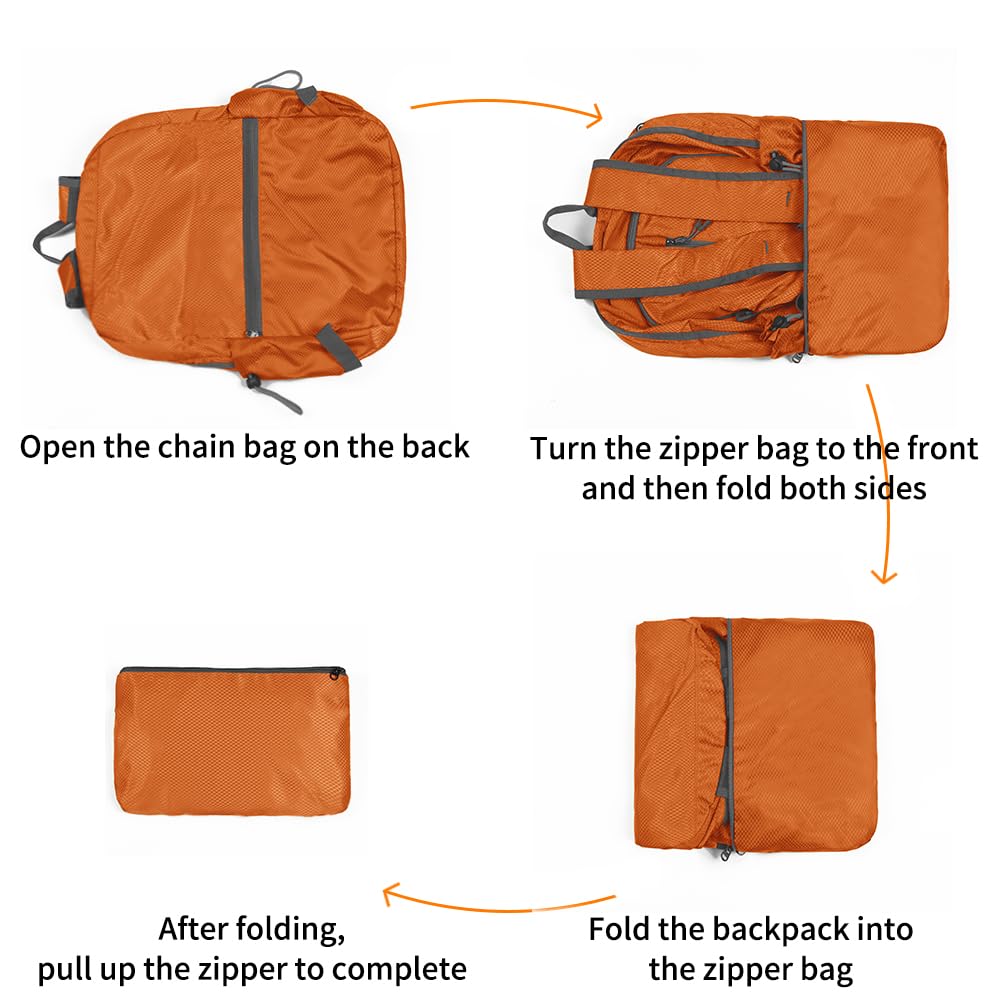 Open the chain bag on the back

Turn the zipper bag to the front and then fold both sides

Fold the backpack into the zipper bag

After folding, pull up the zipper to complete