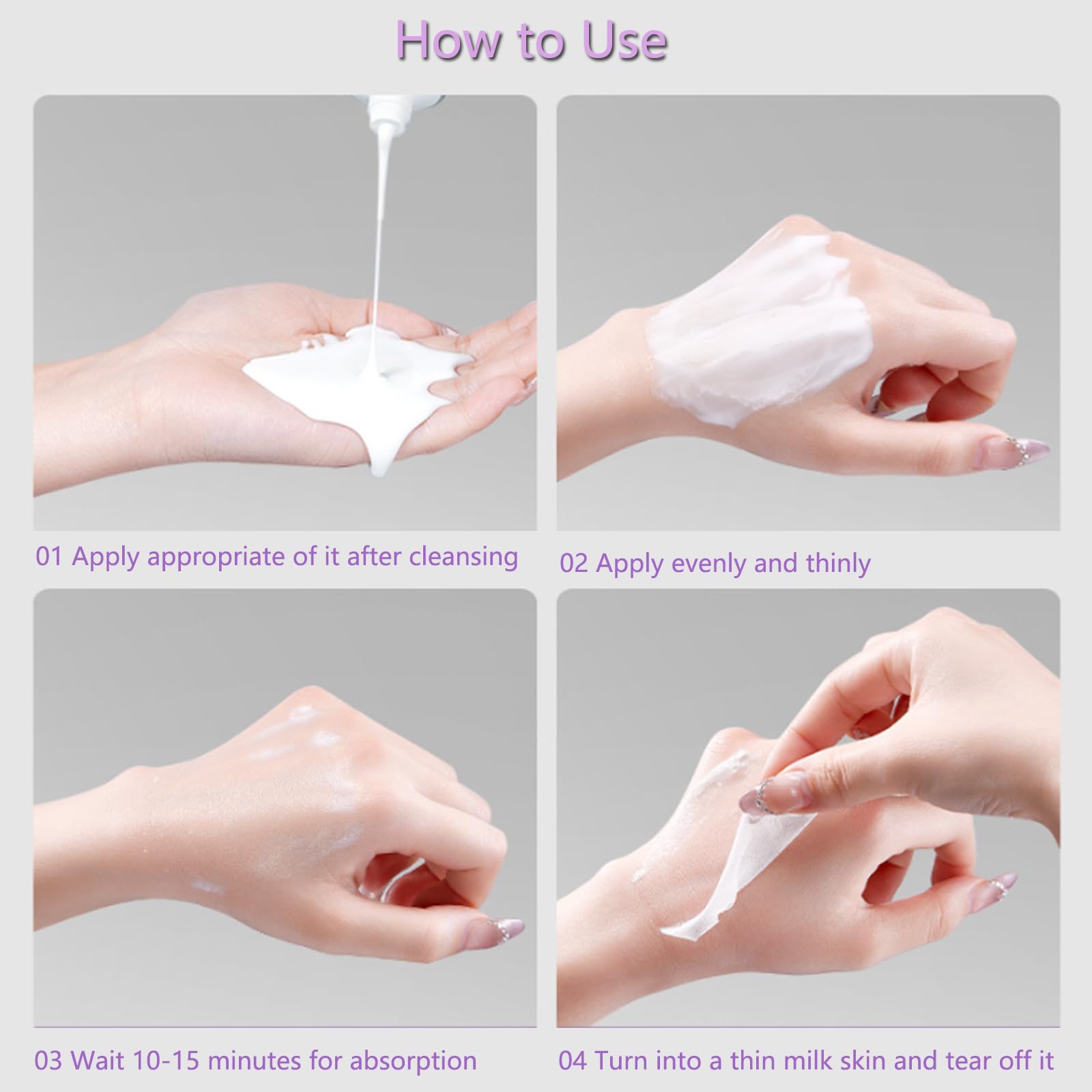 How to Use

01 Apply appropriate of it after cleansing

02 Apply evenly and thinly

03 Wait 10-15 minutes for absorption

04 Turn into a thin milk skin and tear off it