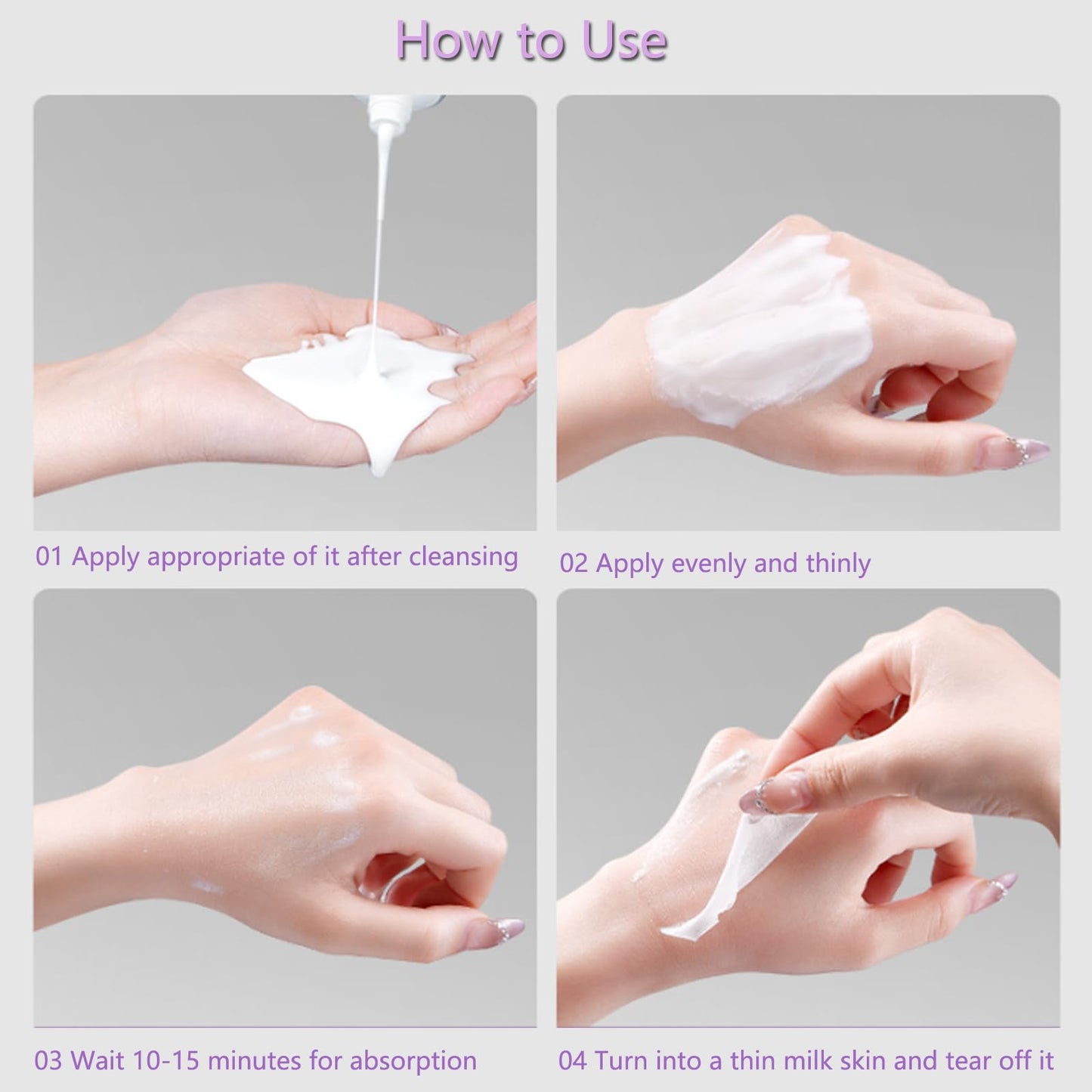 How to Use

01 Apply appropriate of it after cleansing

02 Apply evenly and thinly

03 Wait 10-15 minutes for absorption

04 Turn into a thin milk skin and tear off it