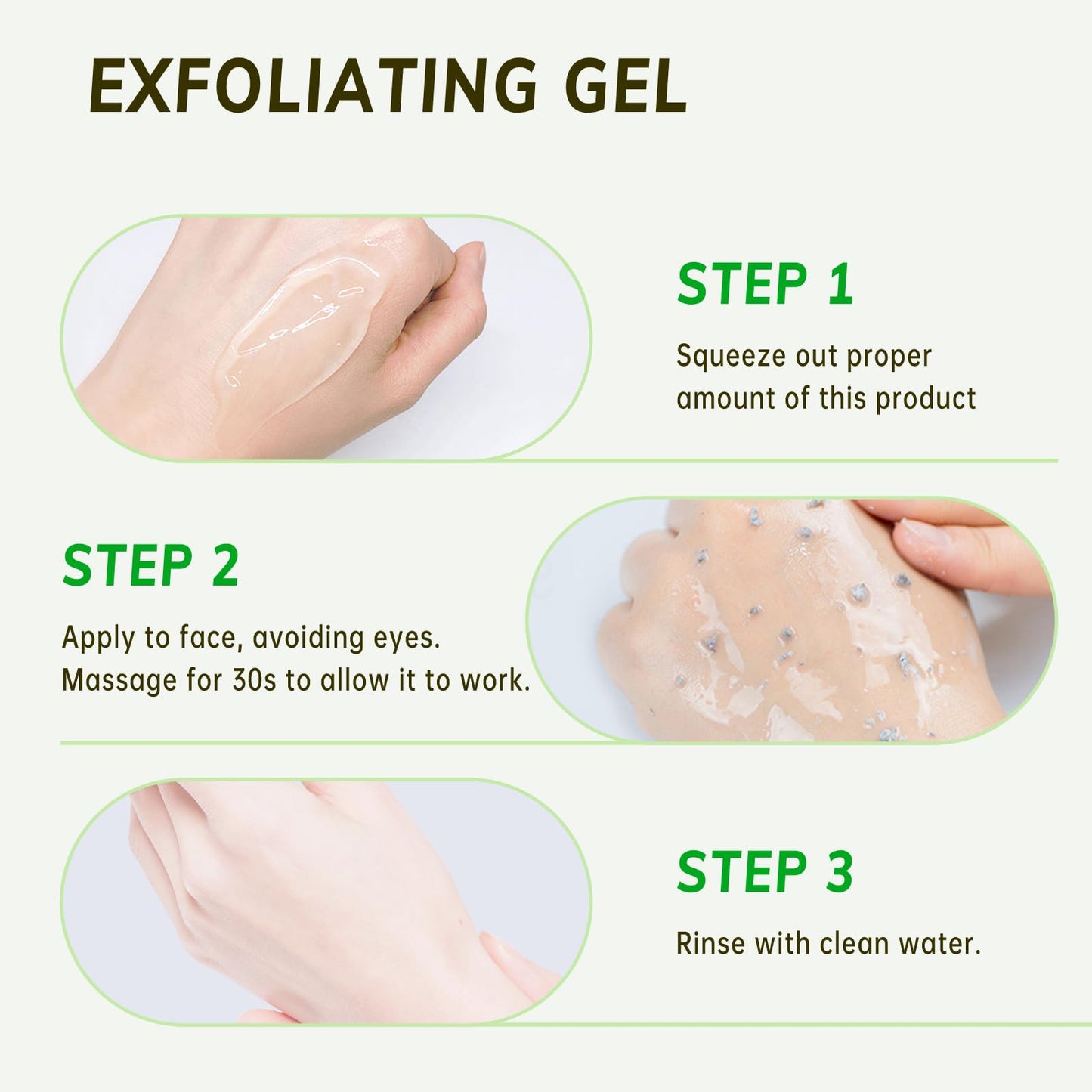 EXFOLIATING GEL

STEP 1

Squeeze out proper amount of this product

STEP 2

Apply to face, avoiding eyes. Massage for 30s to allow it to work.

STEP 3

Rinse with clean water.