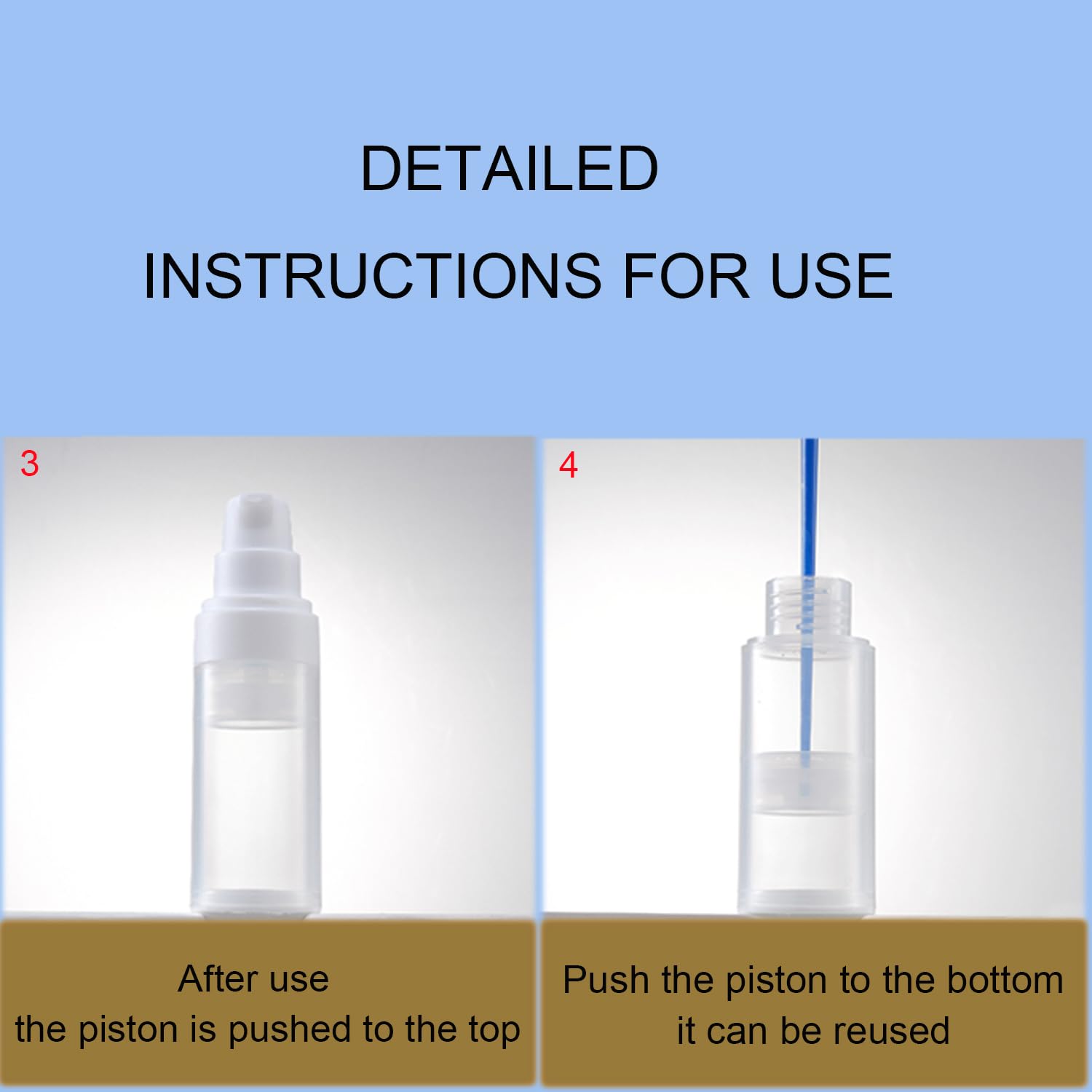 DETAILED
INSTRUCTIONS FOR USE

3

After use
the piston is pushed to the top

4

Push the piston to the bottom
it can be reused