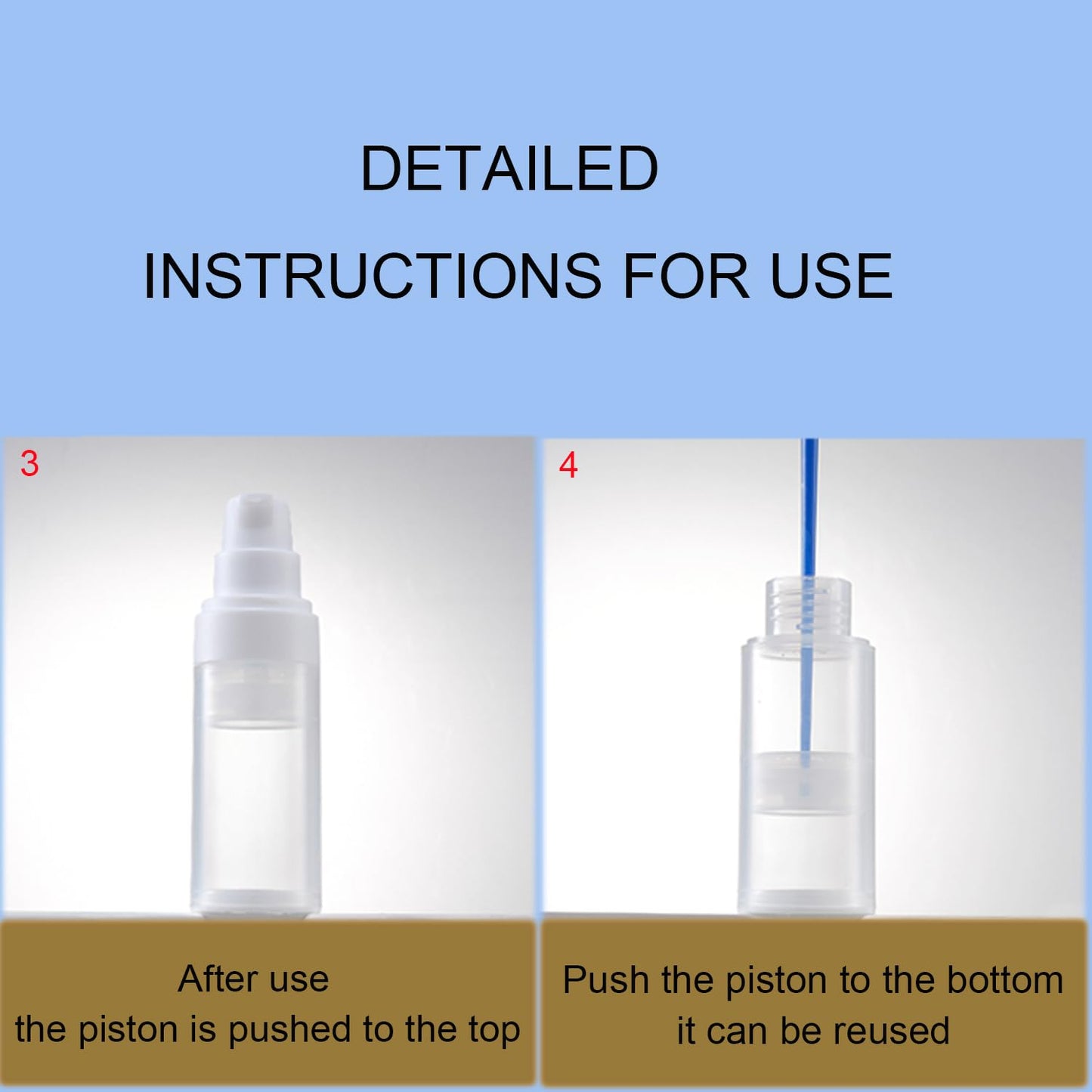 DETAILED
INSTRUCTIONS FOR USE

3

After use
the piston is pushed to the top

4

Push the piston to the bottom
it can be reused