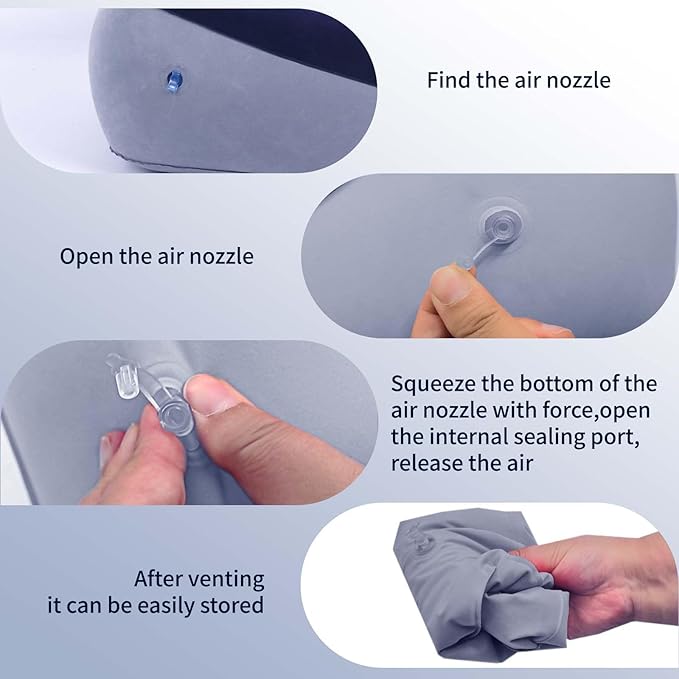 Find the air nozzle

Open the air nozzle

Squeeze the bottom of the air nozzle with force,open the internal sealing port, release the air

After venting
it can be easily stored