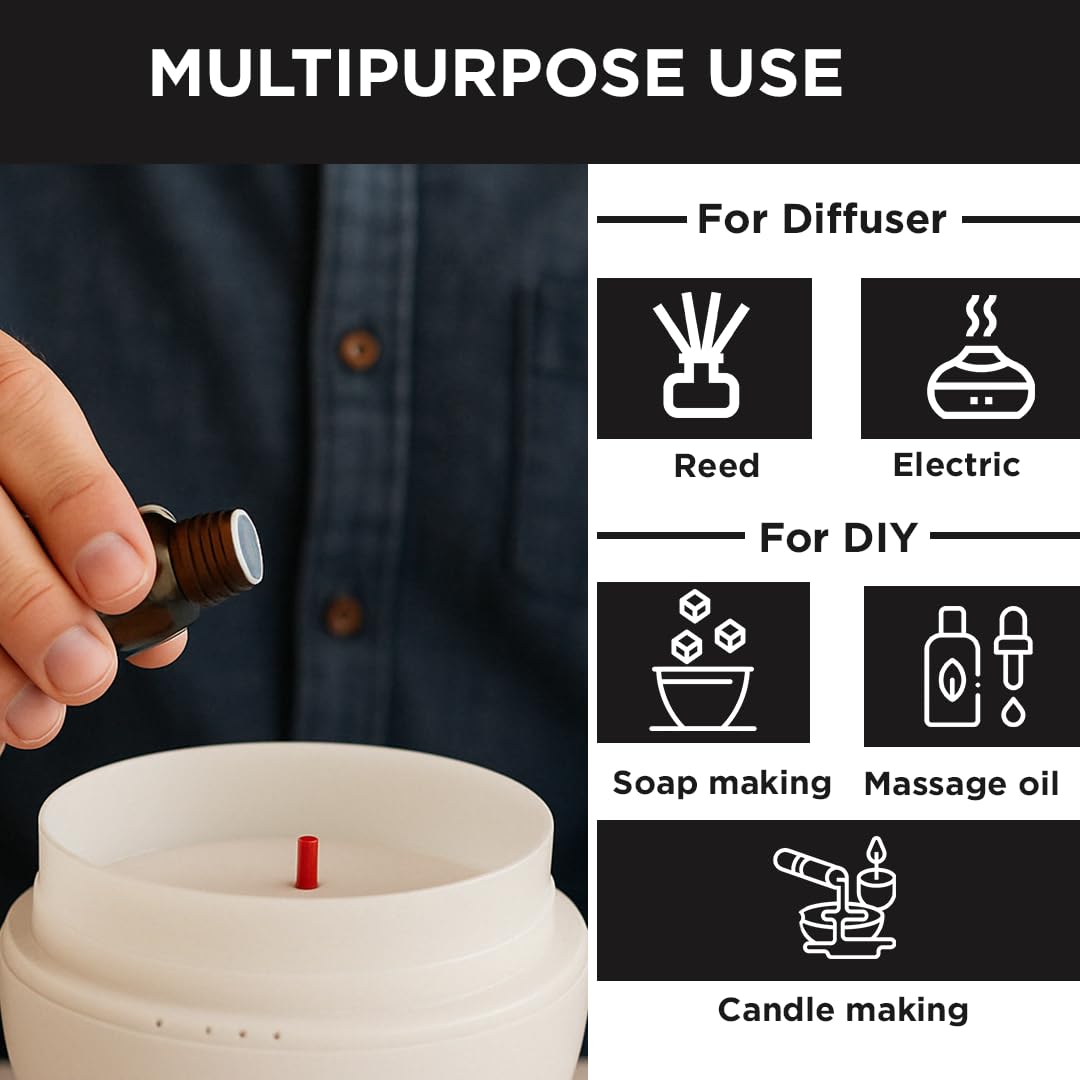 MULTIPURPOSE USE

For Diffuser

Reed

Electric

For DIY

Soap making

Massage oil

Candle making