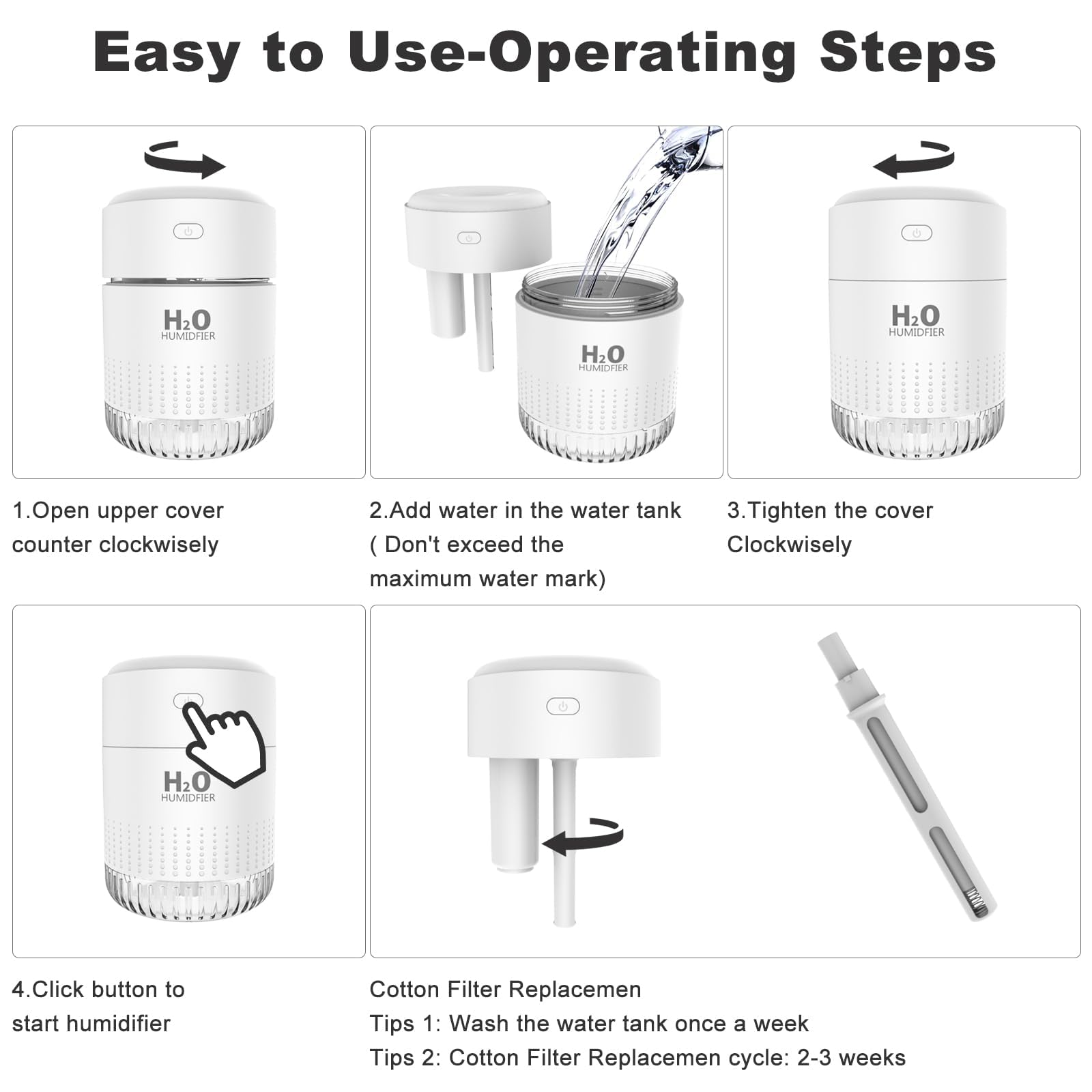 Easy to Use-Operating Steps

$H_2O$
HUMIDFIER

$H_2O$
HUMIDFIER

$H_2O$
HUMIDFIER

1.Open upper cover counter clockwisely

2.Add water in the water tank ( Don't exceed the maximum water mark)

3.Tighten the cover Clockwisely

$H_2O$
HUMIDFIER

4.Click button to start humidifier

Cotton Filter Replacemen
Tips 1: Wash the water tank once a week
Tips 2: Cotton Filter Replacemen cycle: 2-3 weeks