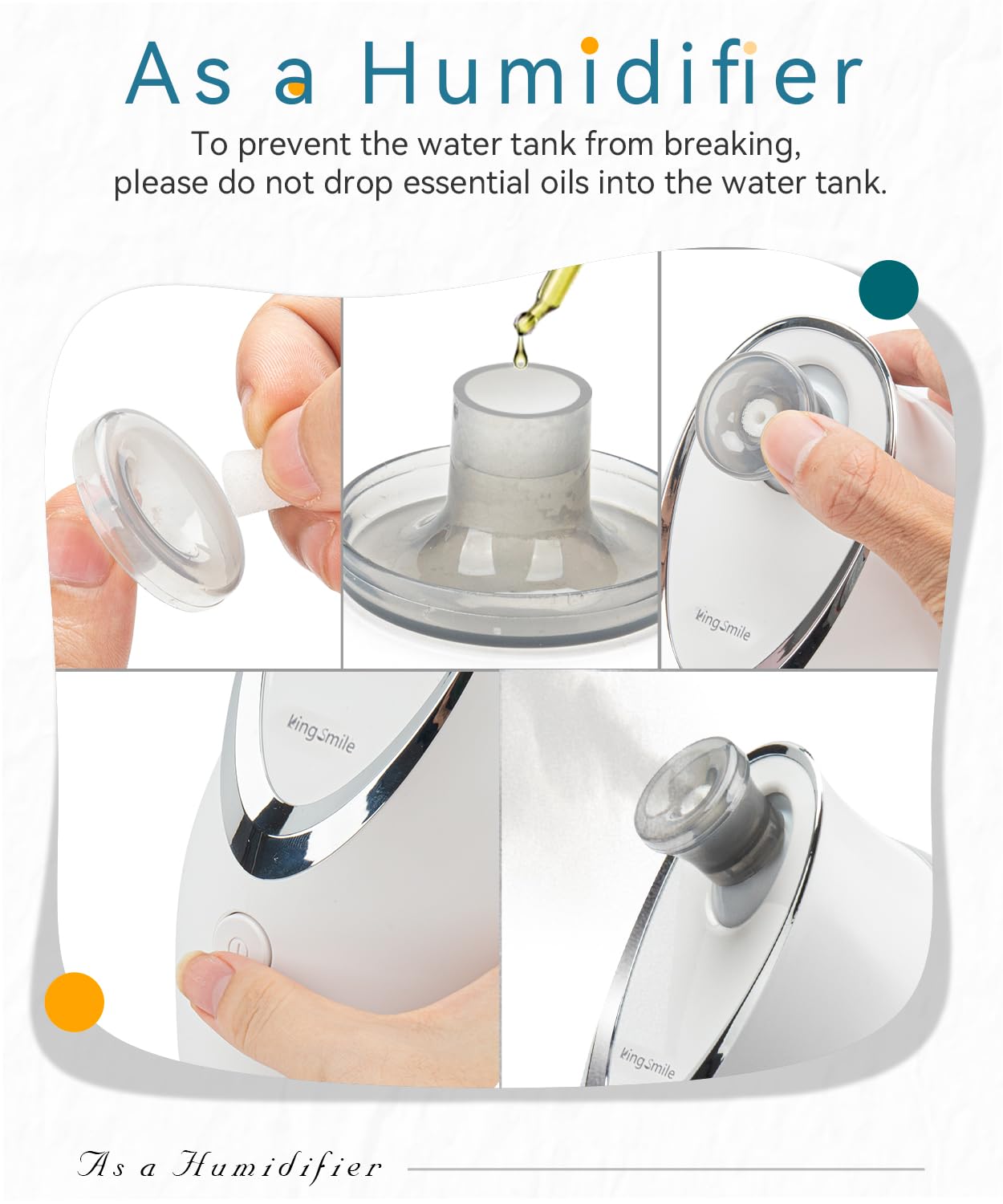 As a Humidifier

To prevent the water tank from breaking, please do not drop essential oils into the water tank.

KingSmile

KingSmile

KingSmile

As a Humidifier