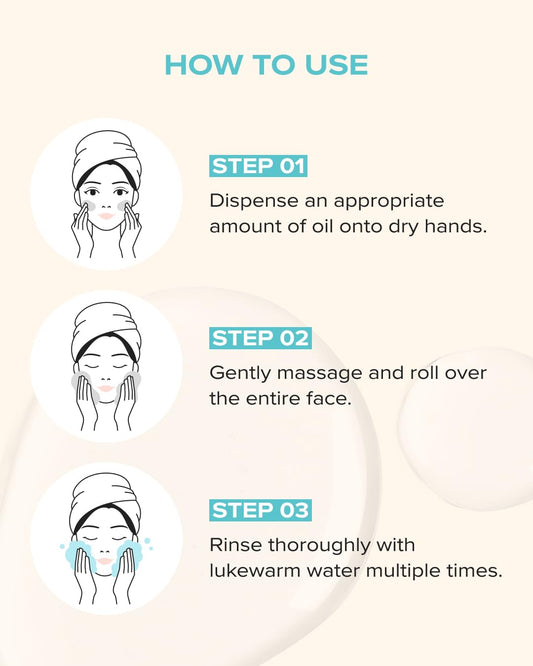 HOW TO USE

STEP 01

Dispense an appropriate amount of oil onto dry hands.

STEP 02

Gently massage and roll over the entire face.

STEP 03

Rinse thoroughly with lukewarm water multiple times.