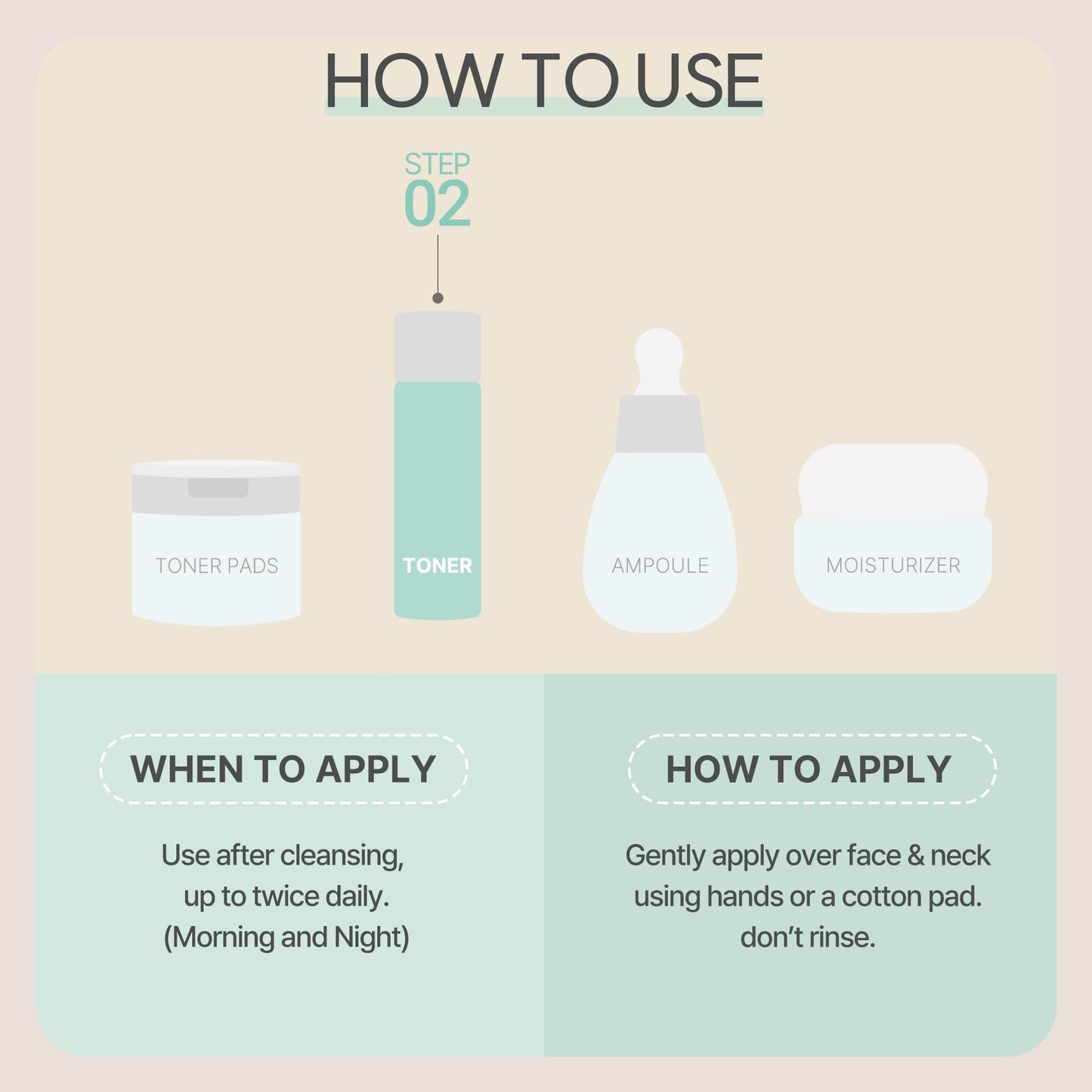 HOW TO USE

STEP
02

TONER PADS

TONER

AMPOULE

MOISTURIZER

WHEN TO APPLY

Use after cleansing, up to twice daily. (Morning and Night)

HOW TO APPLY

Gently apply over face & neck using hands or a cotton pad. don't rinse.