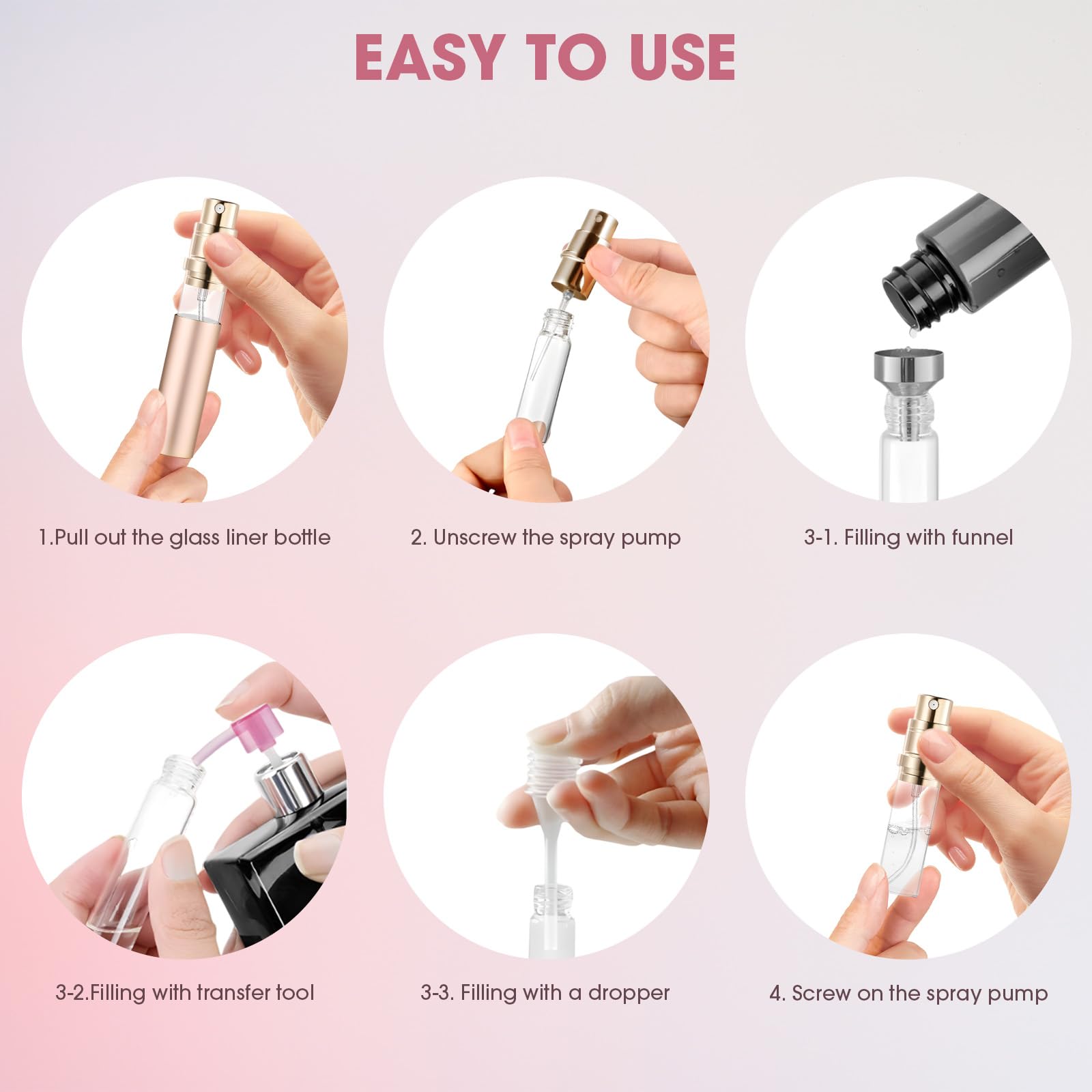 EASY TO USE

1.Pull out the glass liner bottle

2. Unscrew the spray pump

3-1. Filling with funnel

3-2.Filling with transfer tool

3-3. Filling with a dropper

4. Screw on the spray pump