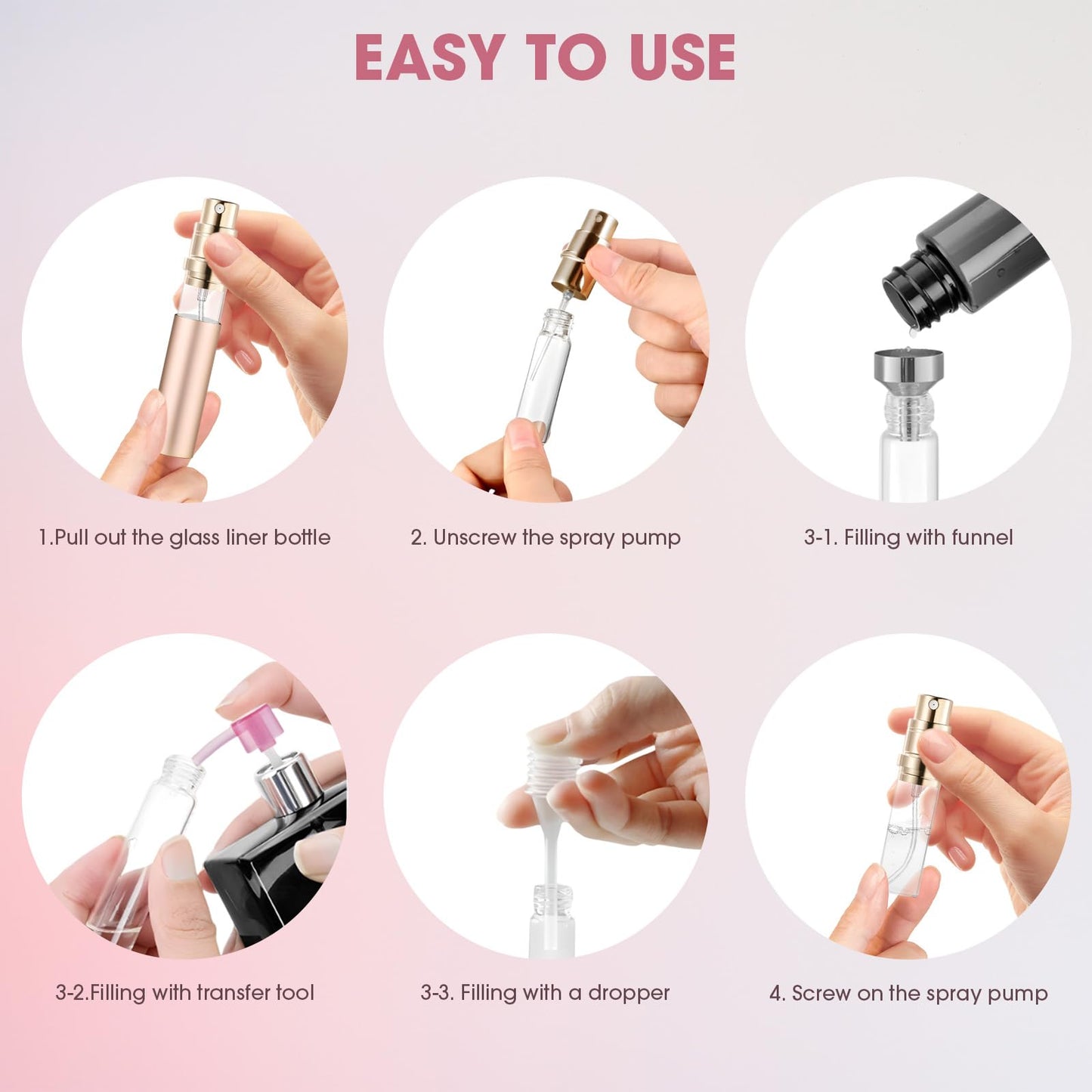 EASY TO USE

1.Pull out the glass liner bottle

2. Unscrew the spray pump

3-1. Filling with funnel

3-2.Filling with transfer tool

3-3. Filling with a dropper

4. Screw on the spray pump