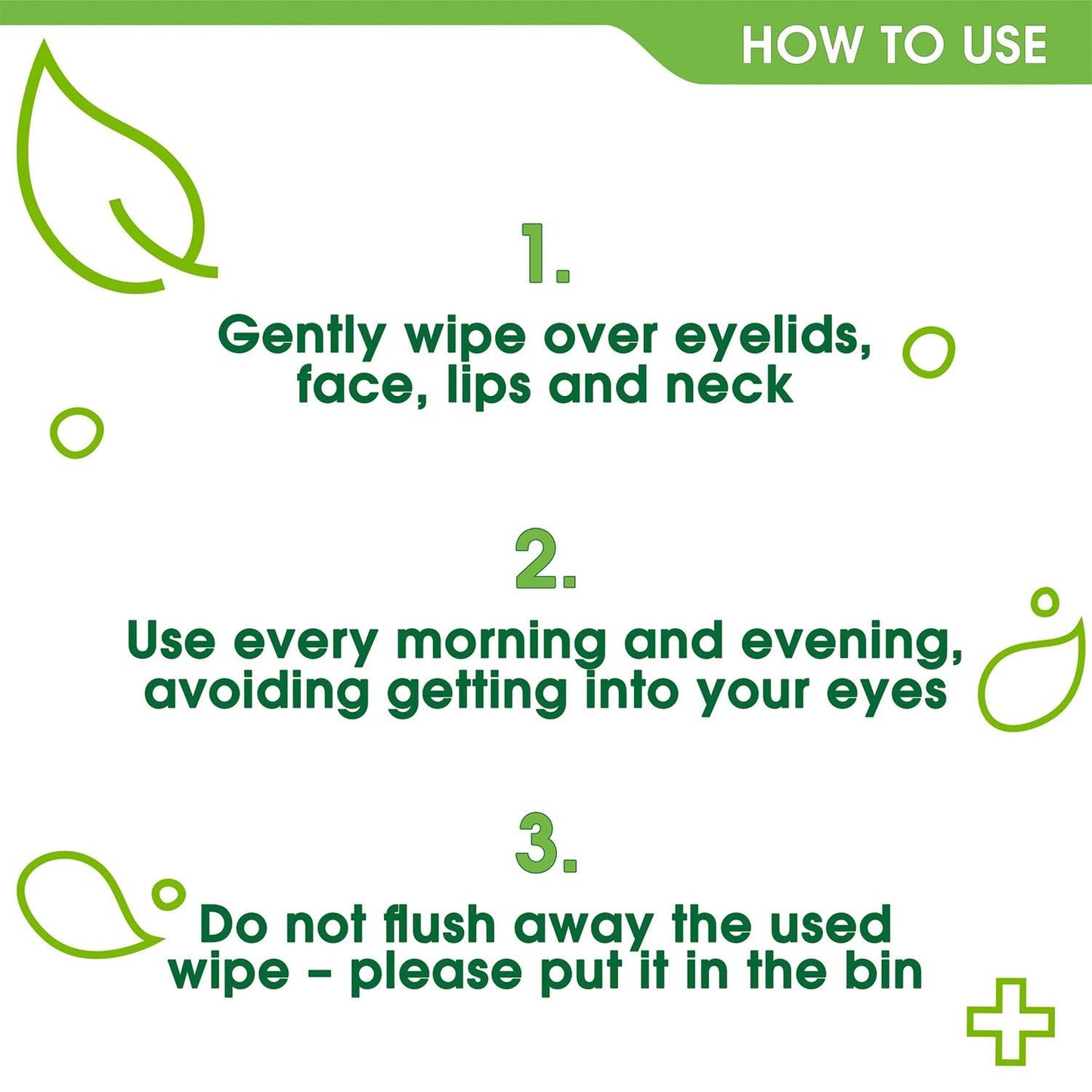 HOW TO USE

1.

Gently wipe over eyelids, face, lips and neck

2.

Use every morning and evening, avoiding getting into your eyes

3.

Do not flush away the used wipe – please put it in the bin