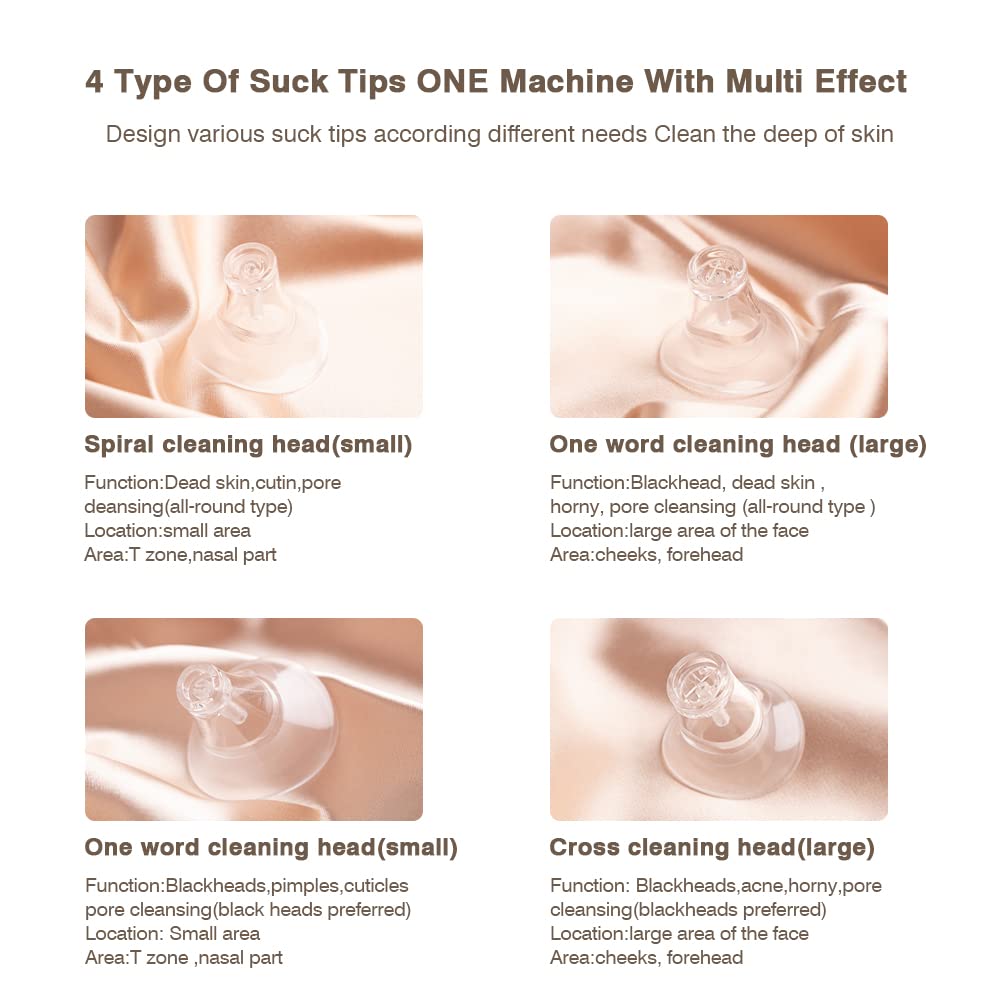 4 Type Of Suck Tips ONE Machine With Multi Effect

Design various suck tips according different needs Clean the deep of skin

Spiral cleaning head(small)

Function:Dead skin,cutin,pore deansing(all-round type)
Location:small area
Area:T zone,nasal part

One word cleaning head (large)

Function:Blackhead, dead skin , horny, pore cleansing (all-round type )
Location:large area of the face
Area:cheeks, forehead

One word cleaning head(small)

Function:Blackheads,pimples,cuticles pore cleansing(black heads preferred)
Location: Small area
Area:T zone ,nasal part

Cross cleaning head(large)

Function: Blackheads,acne,horny,pore cleansing(blackheads preferred)
Location:large area of the face
Area:cheeks, forehead