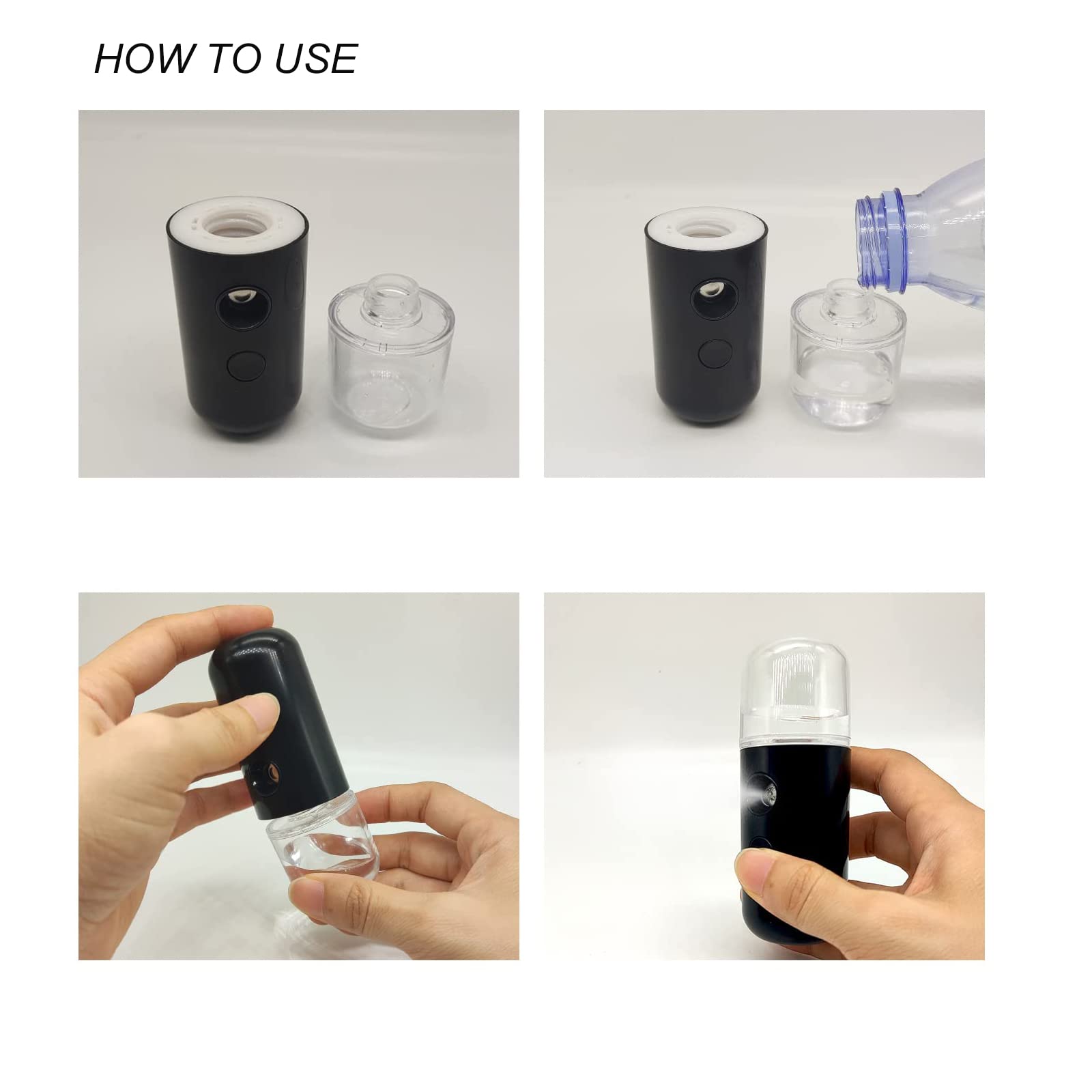 HOW TO USE