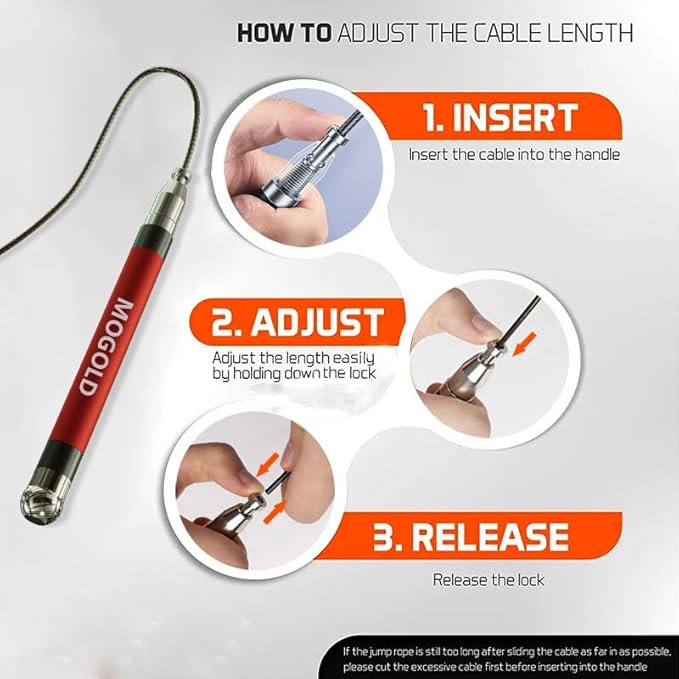 HOW TO ADJUST THE CABLE LENGTH

MOGOLD

1. INSERT
Insert the cable into the handle

2. ADJUST
Adjust the length easily by holding down the lock

3. RELEASE
Release the lock

If the jump rope is still too long after sliding the cable as far in as possible, please cut the excessive cable first before inserting into the handle