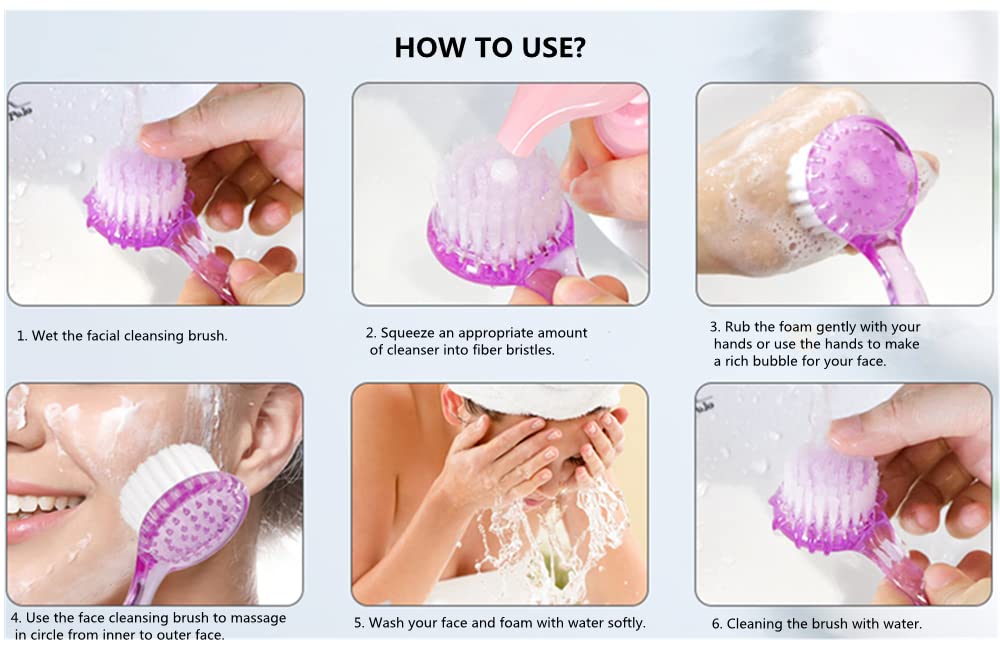 HOW TO USE?

1. Wet the facial cleansing brush.

2. Squeeze an appropriate amount of cleanser into fiber bristles.

3. Rub the foam gently with your hands or use the hands to make a rich bubble for your face.

4. Use the face cleansing brush to massage in circle from inner to outer face.

5. Wash your face and foam with water softly.

6. Cleaning the brush with water.