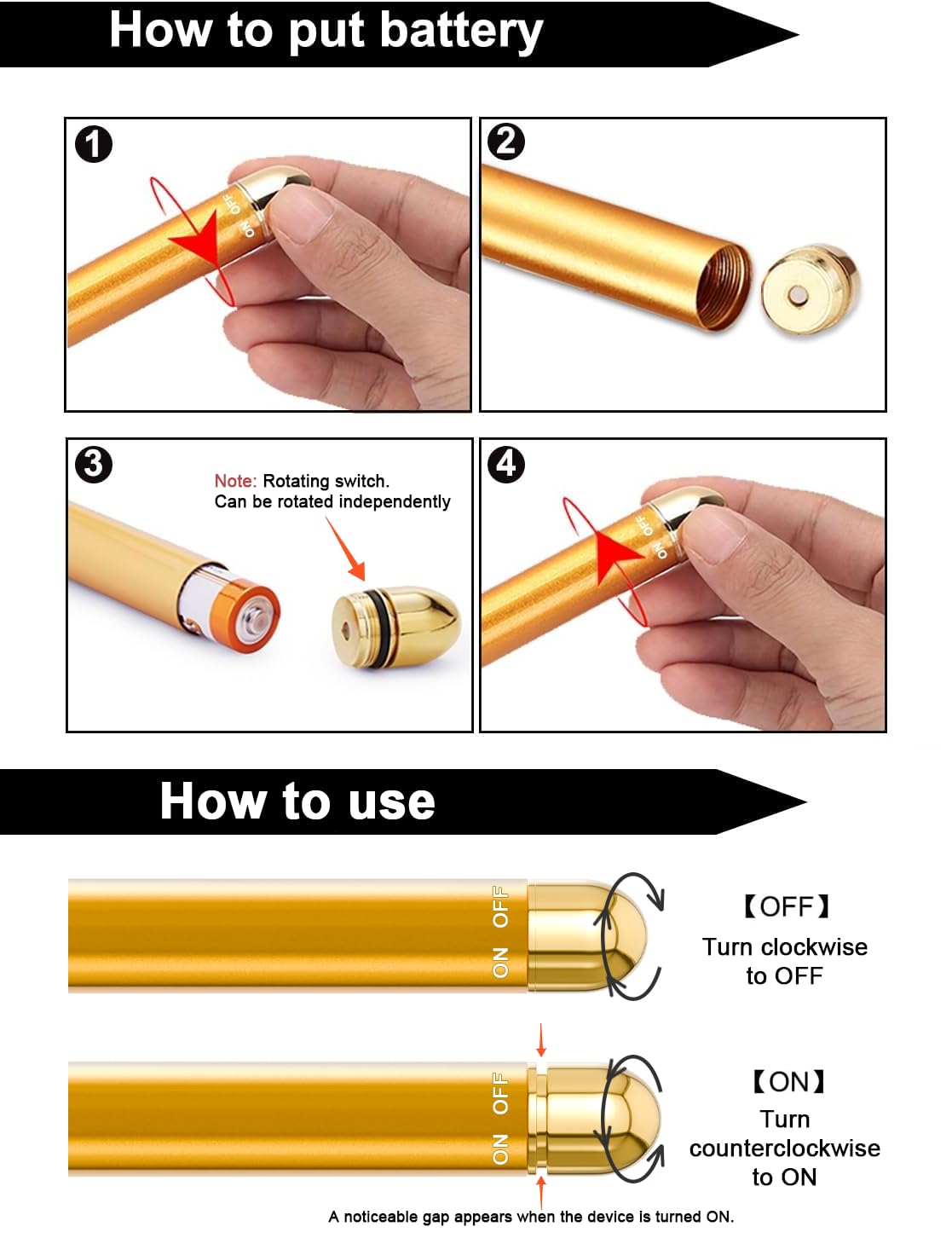 How to put battery

1

ON OFF

2

3

Note: Rotating switch.
Can be rotated independently

4

ON OFF

How to use

ON OFF

【OFF】
Turn clockwise to OFF

ON OFF

【ON】
Turn counterclockwise to ON

A noticeable gap appears when the device is turned ON.