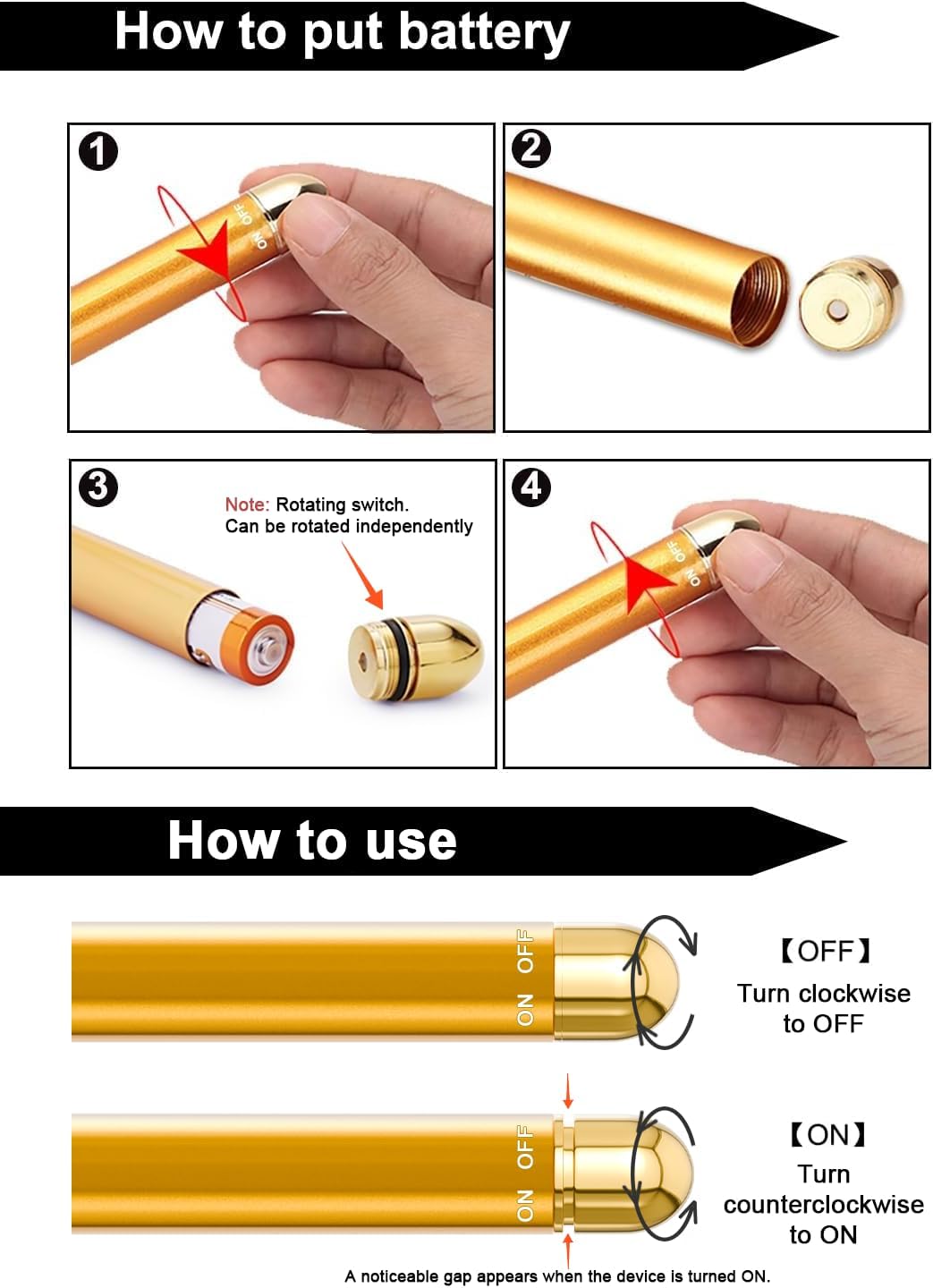 How to put battery

1

ON OFF

2

3

Note: Rotating switch. Can be rotated independently

4

ON OFF

How to use

ON OFF

【OFF】
Turn clockwise to OFF

ON OFF

【ON】
Turn counterclockwise to ON

A noticeable gap appears when the device is turned ON.